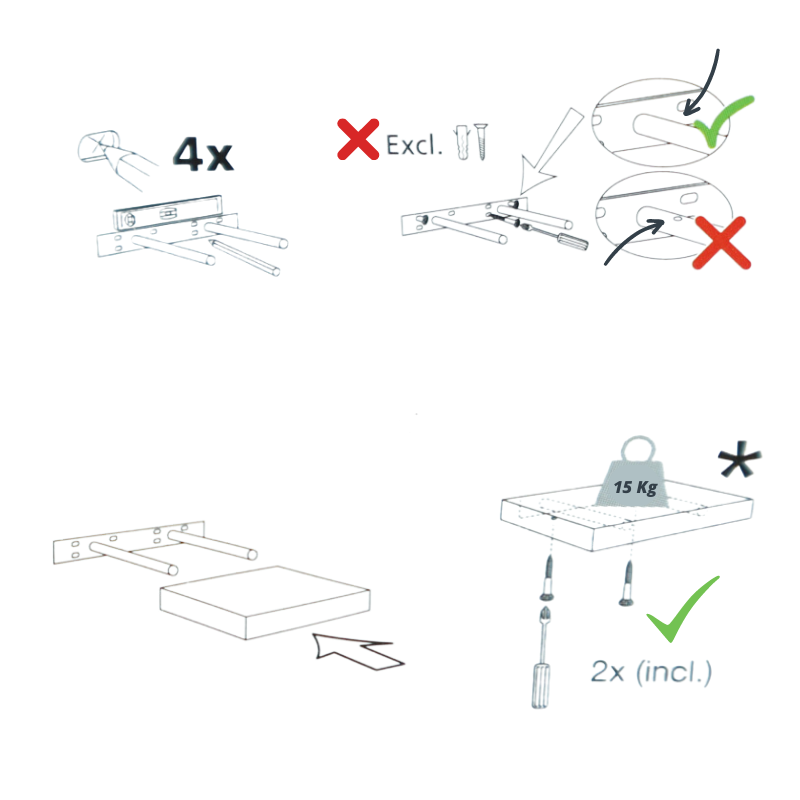 4x

Excl.

15 Kg

*

2x (incl.)