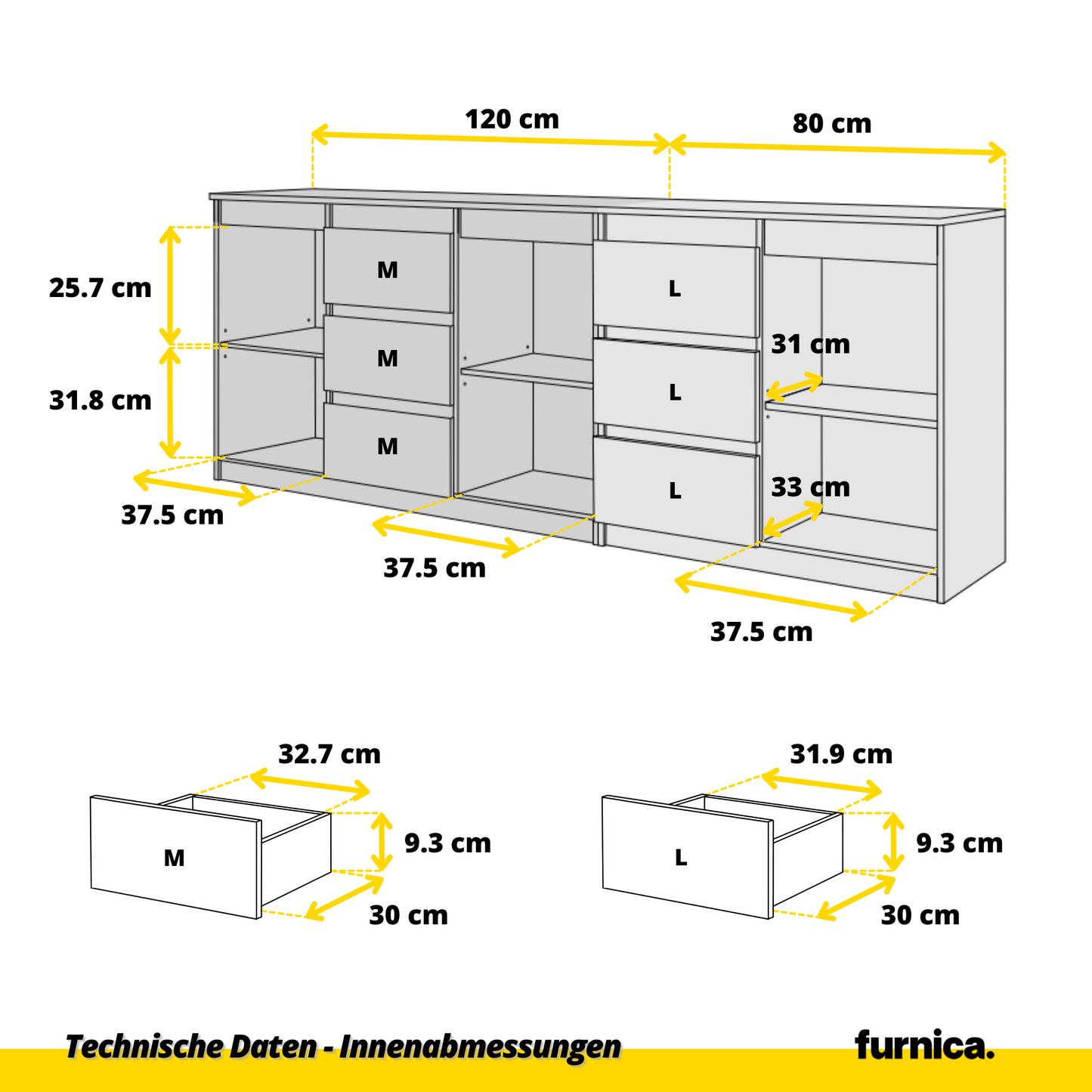 120 cm
80 cm
25.7 cm
31.8 cm
M
M
M
L
L
L
31 cm
33 cm
37.5 cm
37.5 cm
37.5 cm

32.7 cm
M
9.3 cm
30 cm

31.9 cm
L
9.3 cm
30 cm

Technische Daten - Innenabmessungen
furnica.