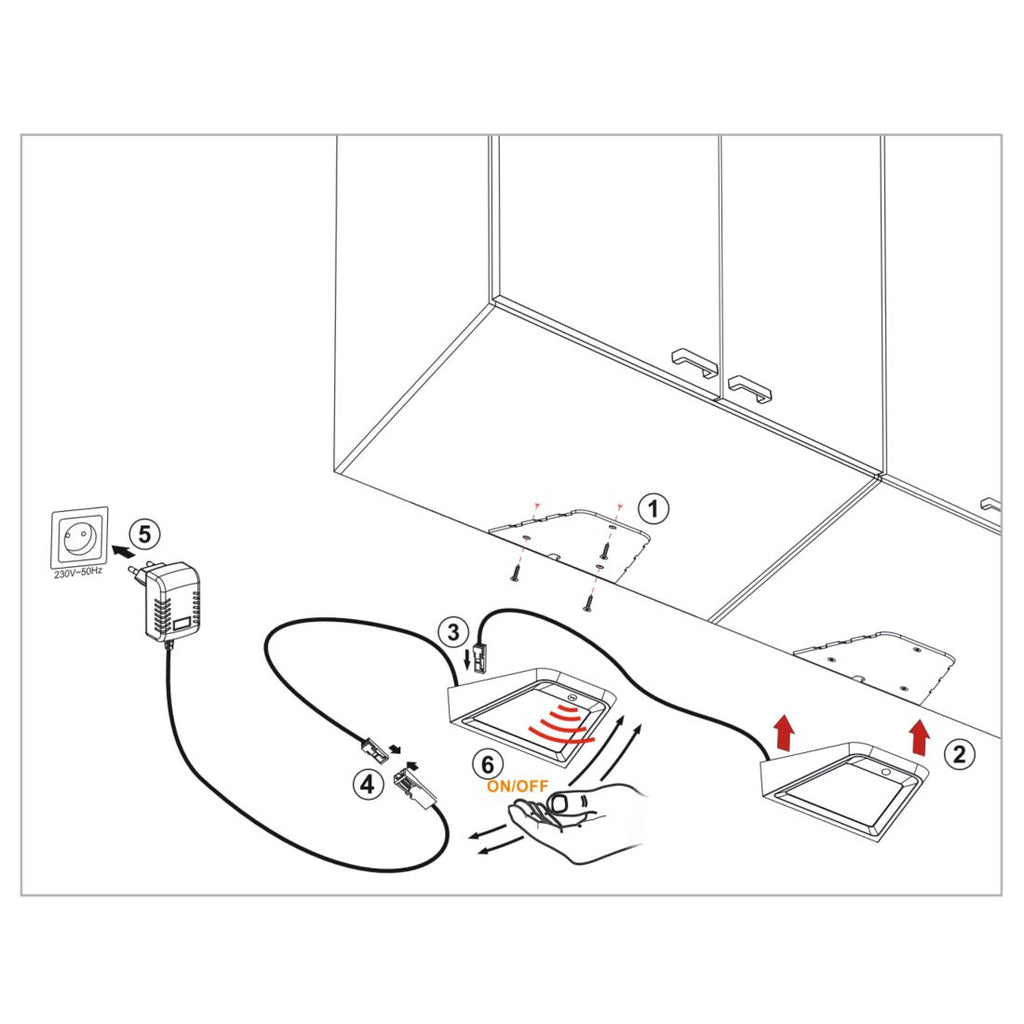 1
5
230V~50Hz
3
2
4
6
ON/OFF