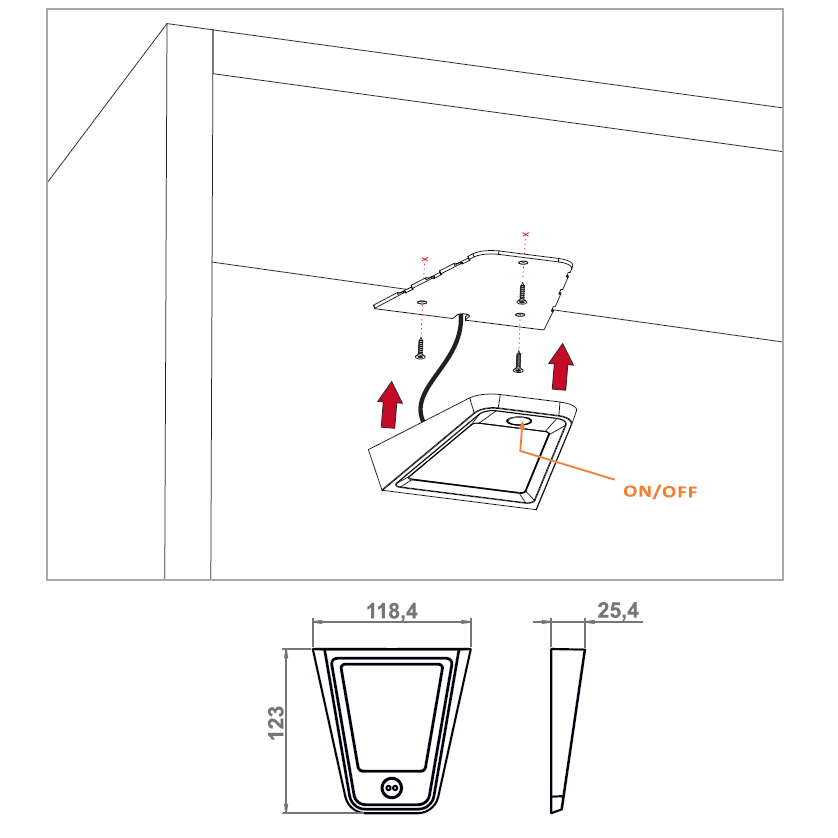 ON/OFF

118,4

25,4

123