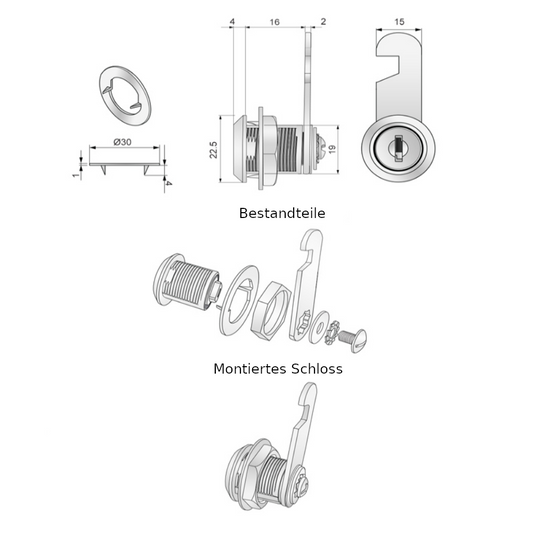 4
16
2
15
Ø30
1
4
22.5
19

Bestandteile

Montiertes Schloss