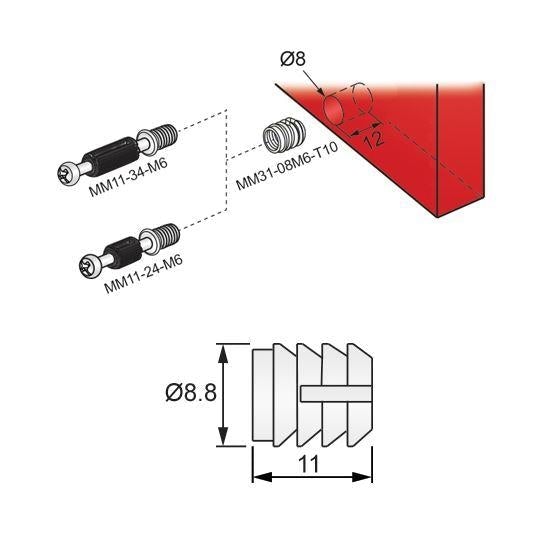 Ø8

12

MM11-34-M6

MM31-08M6-T10

MM11-24-M6

Ø8.8

11