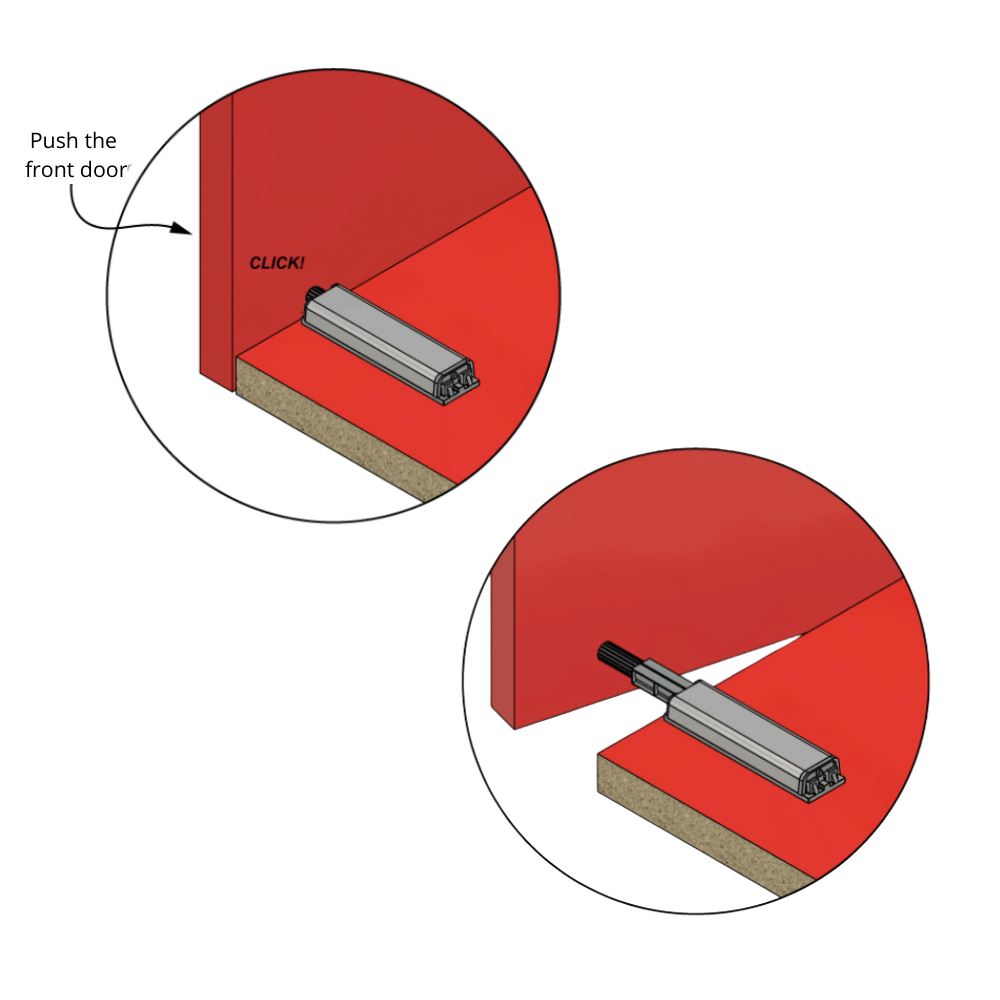 Push the front door

CLICK!