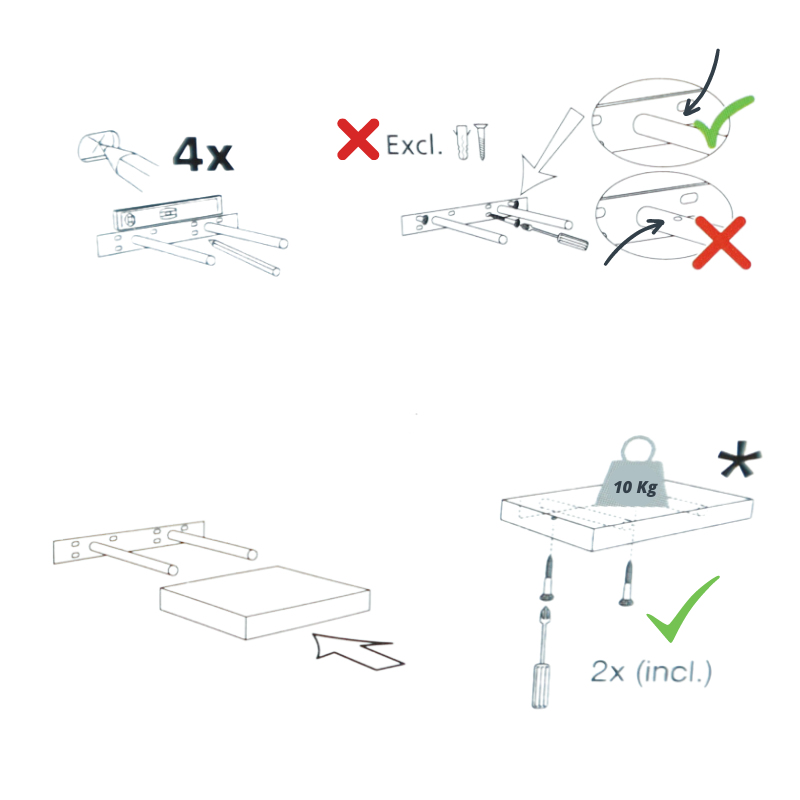 4x

Excl.

10 Kg

*

2x (incl.)