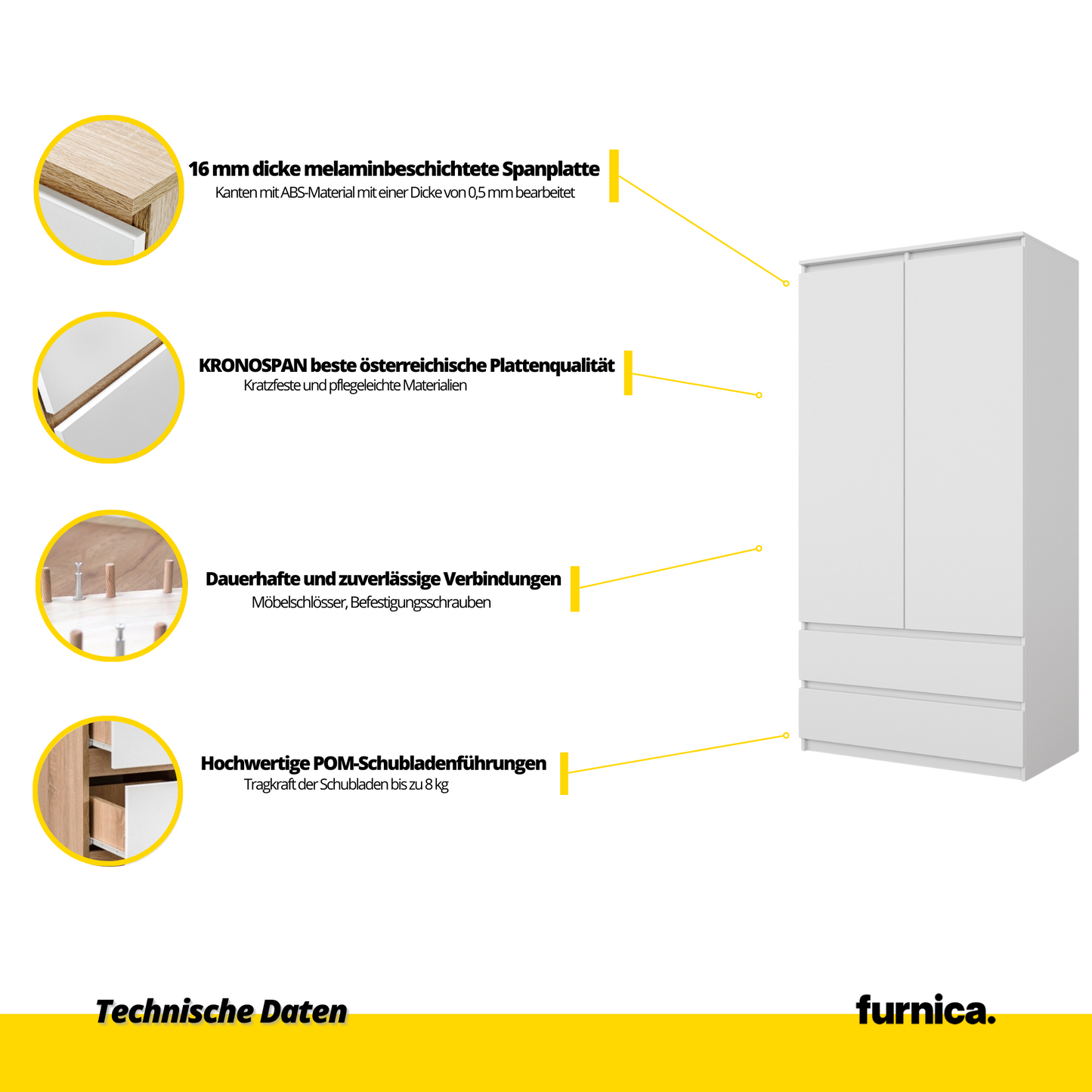 16 mm dicke melaminbeschichtete Spanplatte
Kanten mit ABS-Material mit einer Dicke von 0,5 mm bearbeitet

KRONOSPAN beste österreichische Plattenqualität
Kratzfeste und pflegeleichte Materialien

Dauerhafte und zuverlässige Verbindungen
Möbelschlösser, Befestigungsschrauben

Hochwertige POM-Schubladenführungen
Tragkraft der Schubladen bis zu 8 kg

Technische Daten

furnica.