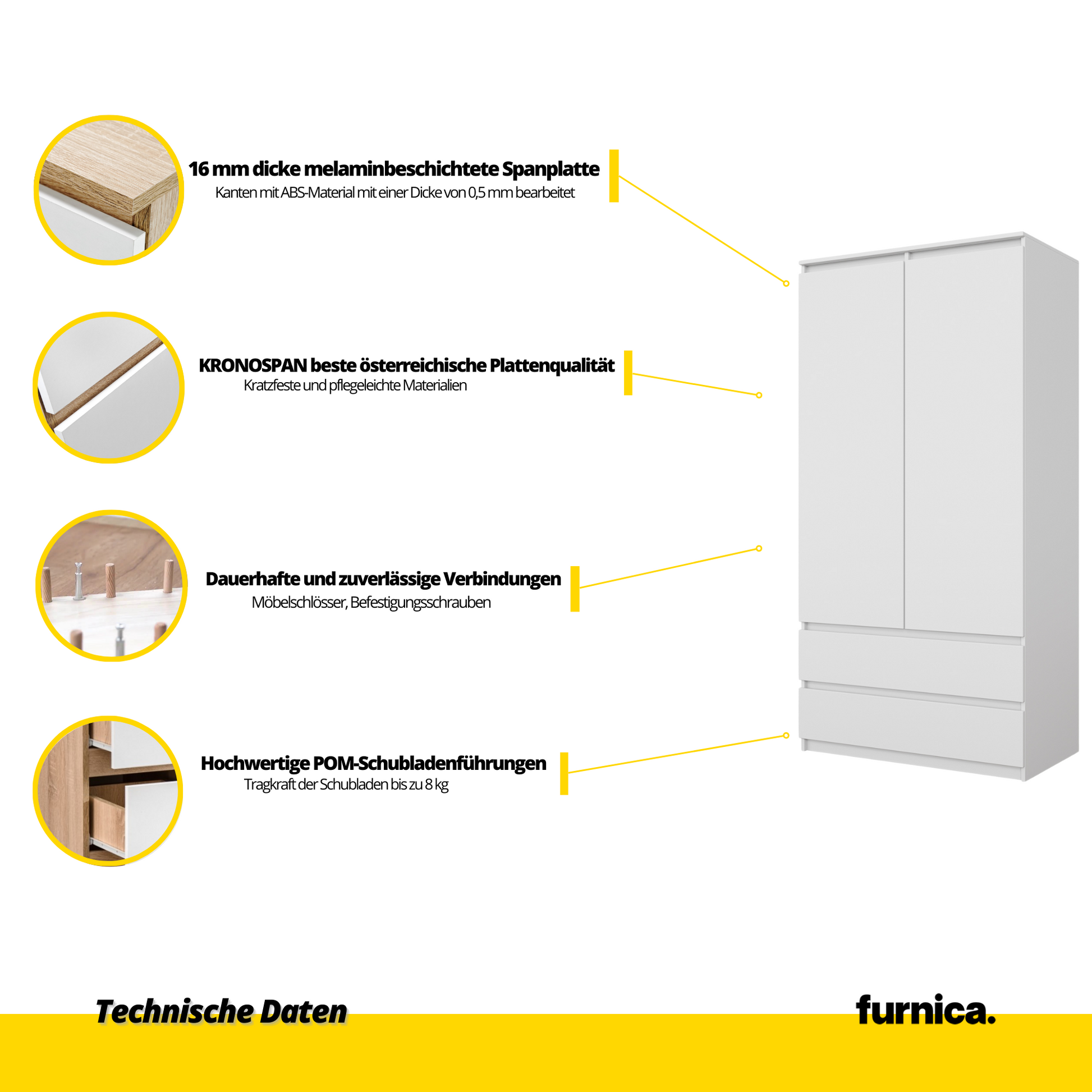 16 mm dicke melaminbeschichtete Spanplatte
Kanten mit ABS-Material mit einer Dicke von 0,5 mm bearbeitet

KRONOSPAN beste österreichische Plattenqualität
Kratzfeste und pflegeleichte Materialien

Dauerhafte und zuverlässige Verbindungen
Möbelschlösser, Befestigungsschrauben

Hochwertige POM-Schubladenführungen
Tragkraft der Schubladen bis zu 8 kg

Technische Daten

furnica.