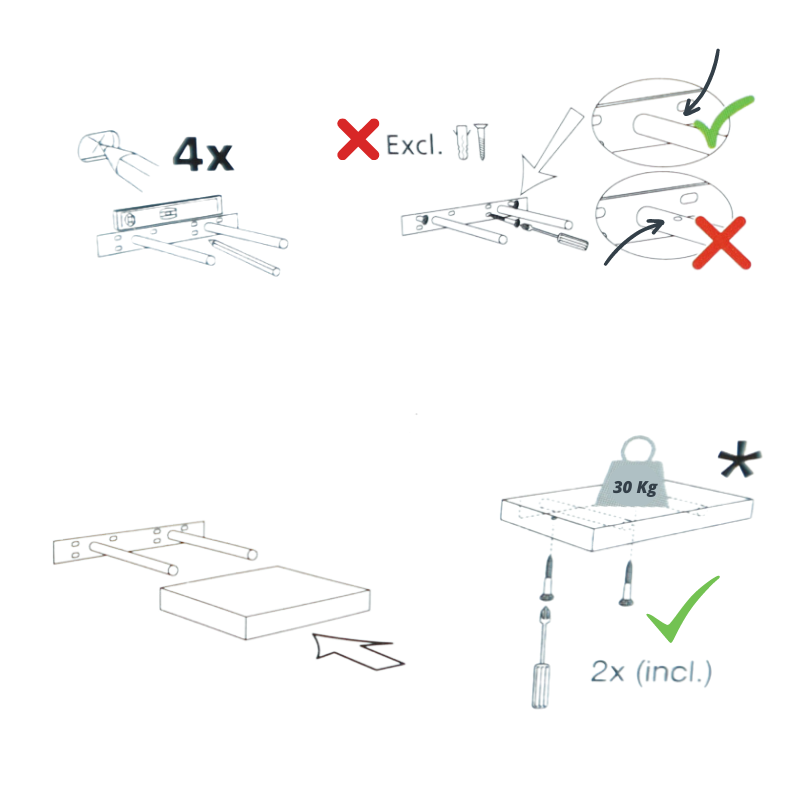 4x

Excl.

30 Kg

*

2x (incl.)