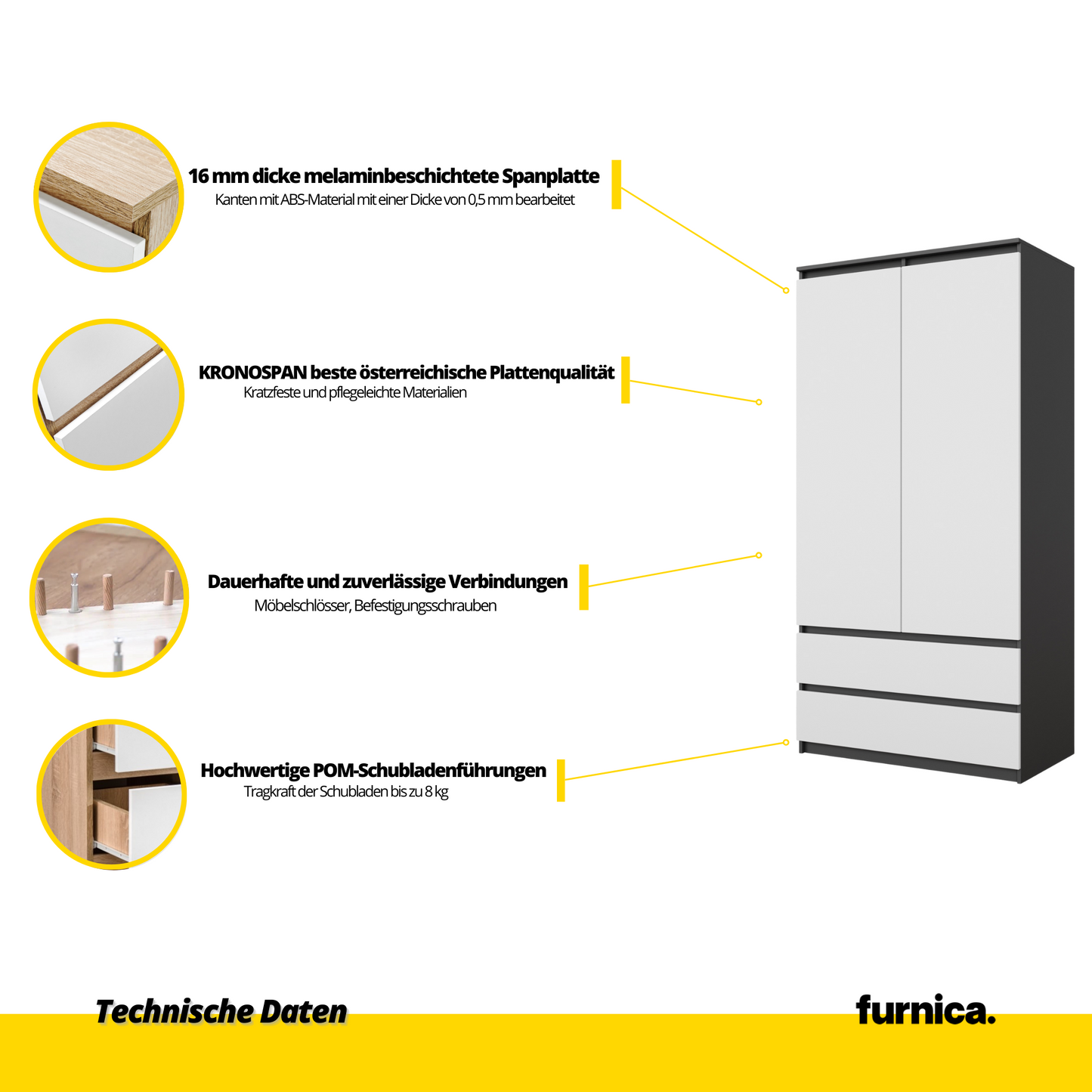 16 mm dicke melaminbeschichtete Spanplatte
Kanten mit ABS-Material mit einer Dicke von 0,5 mm bearbeitet

KRONOSPAN beste österreichische Plattenqualität
Kratzfeste und pflegeleichte Materialien

Dauerhafte und zuverlässige Verbindungen
Möbelschlösser, Befestigungsschrauben

Hochwertige POM-Schubladenführungen
Tragkraft der Schubladen bis zu 8 kg

Technische Daten

furnica.