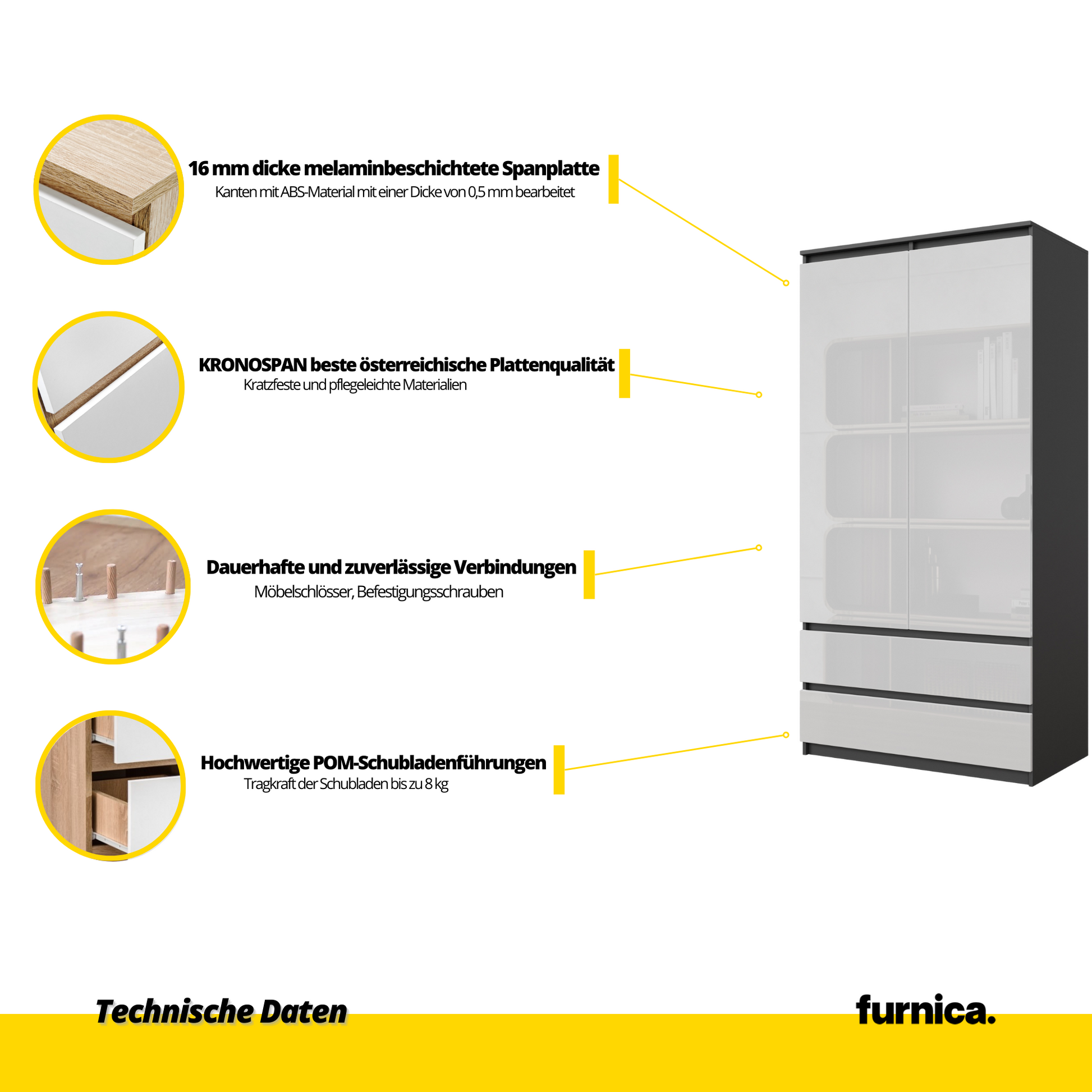 16 mm dicke melaminbeschichtete Spanplatte
Kanten mit ABS-Material mit einer Dicke von 0,5 mm bearbeitet

KRONOSPAN beste österreichische Plattenqualität
Kratzfeste und pflegeleichte Materialien

Dauerhafte und zuverlässige Verbindungen
Möbelschlösser, Befestigungsschrauben

Hochwertige POM-Schubladenführungen
Tragkraft der Schubladen bis zu 8 kg

Technische Daten

furnica.