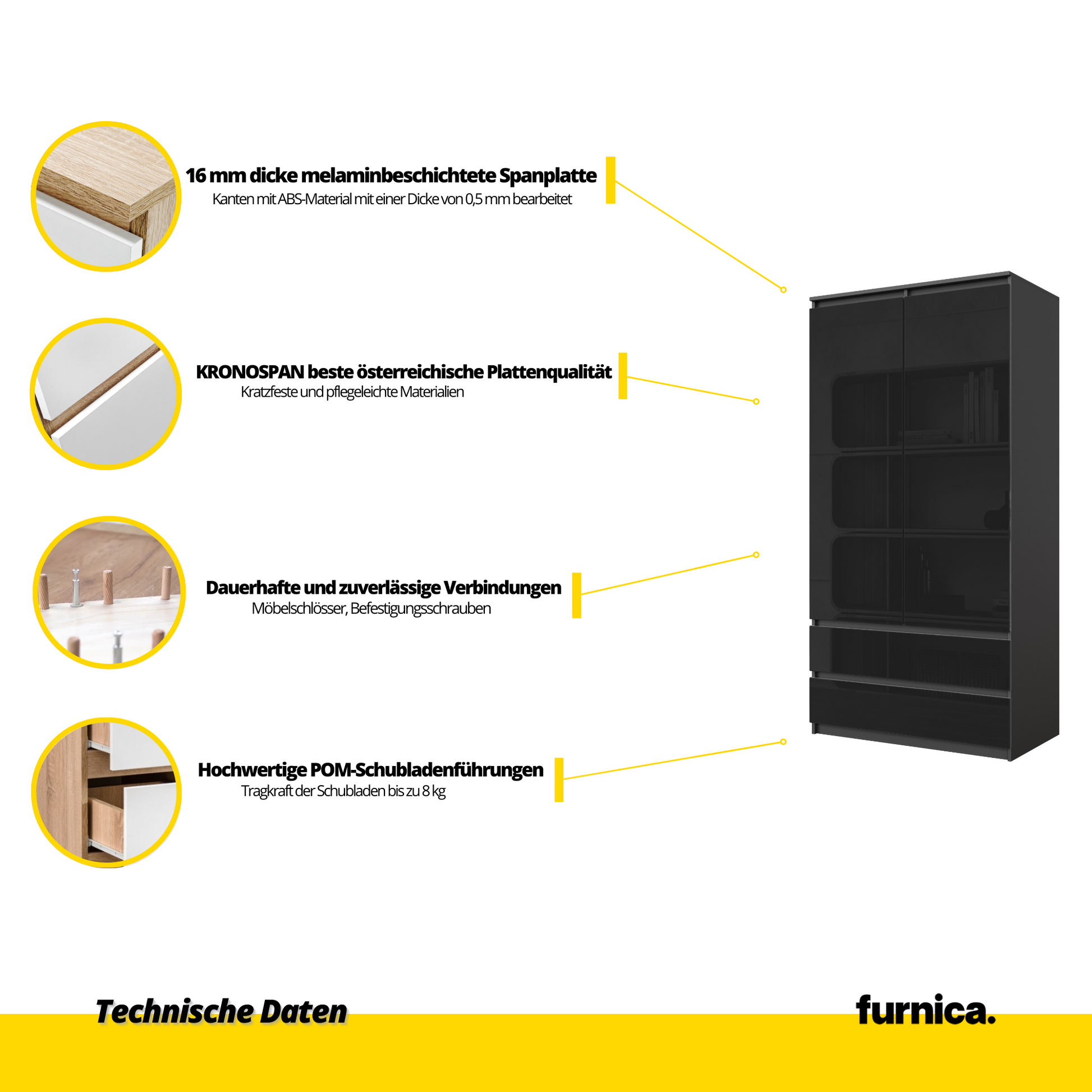 16 mm dicke melaminbeschichtete Spanplatte
Kanten mit ABS-Material mit einer Dicke von 0,5 mm bearbeitet

KRONOSPAN beste österreichische Plattenqualität
Kratzfeste und pflegeleichte Materialien

Dauerhafte und zuverlässige Verbindungen
Möbelschlösser, Befestigungsschrauben

Hochwertige POM-Schubladenführungen
Tragkraft der Schubladen bis zu 8 kg

Technische Daten

furnica.