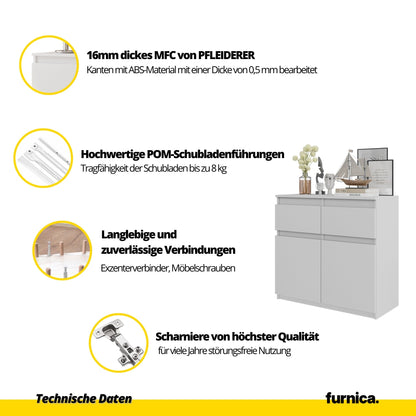 16mm dickes MFC von PFLEIDERER
Kanten mit ABS-Material mit einer Dicke von 0,5 mm bearbeitet

Hochwertige POM-Schubladenführungen
Tragfähigkeit der Schubladen bis zu 8 kg

Langlebige und zuverlässige Verbindungen
Exzenterverbinder, Möbelschrauben

Scharniere von höchster Qualität
für viele Jahre störungsfreie Nutzung

Technische Daten

furnica.