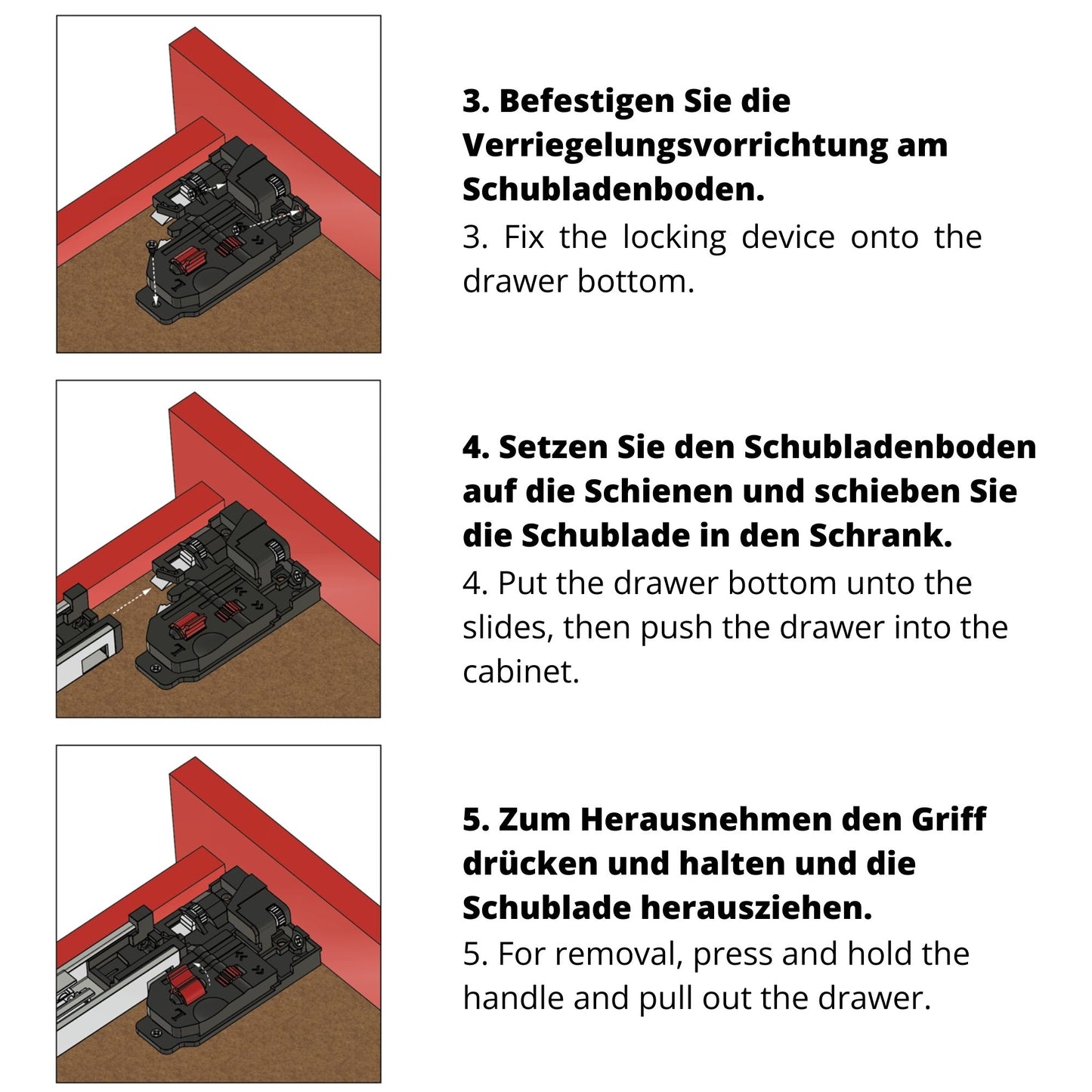 3. Befestigen Sie die Verriegelungsvorrichtung am Schubladenboden.
3. Fix the locking device onto the drawer bottom.

4. Setzen Sie den Schubladenboden auf die Schienen und schieben Sie die Schublade in den Schrank.
4. Put the drawer bottom unto the slides, then push the drawer into the cabinet.

5. Zum Herausnehmen den Griff drücken und halten und die Schublade herausziehen.
5. For removal, press and hold the handle and pull out the drawer.