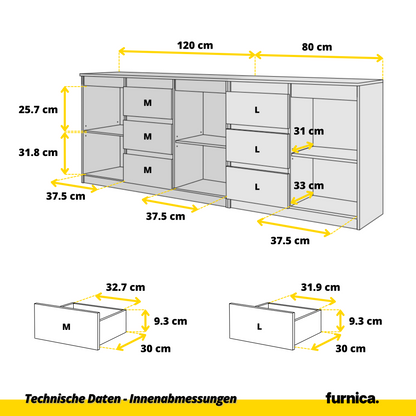 120 cm
80 cm
25.7 cm
31.8 cm
M
M
M
L
L
L
31 cm
33 cm
37.5 cm
37.5 cm
37.5 cm

32.7 cm
M
9.3 cm
30 cm

31.9 cm
L
9.3 cm
30 cm

Technische Daten - Innenabmessungen
furnica.