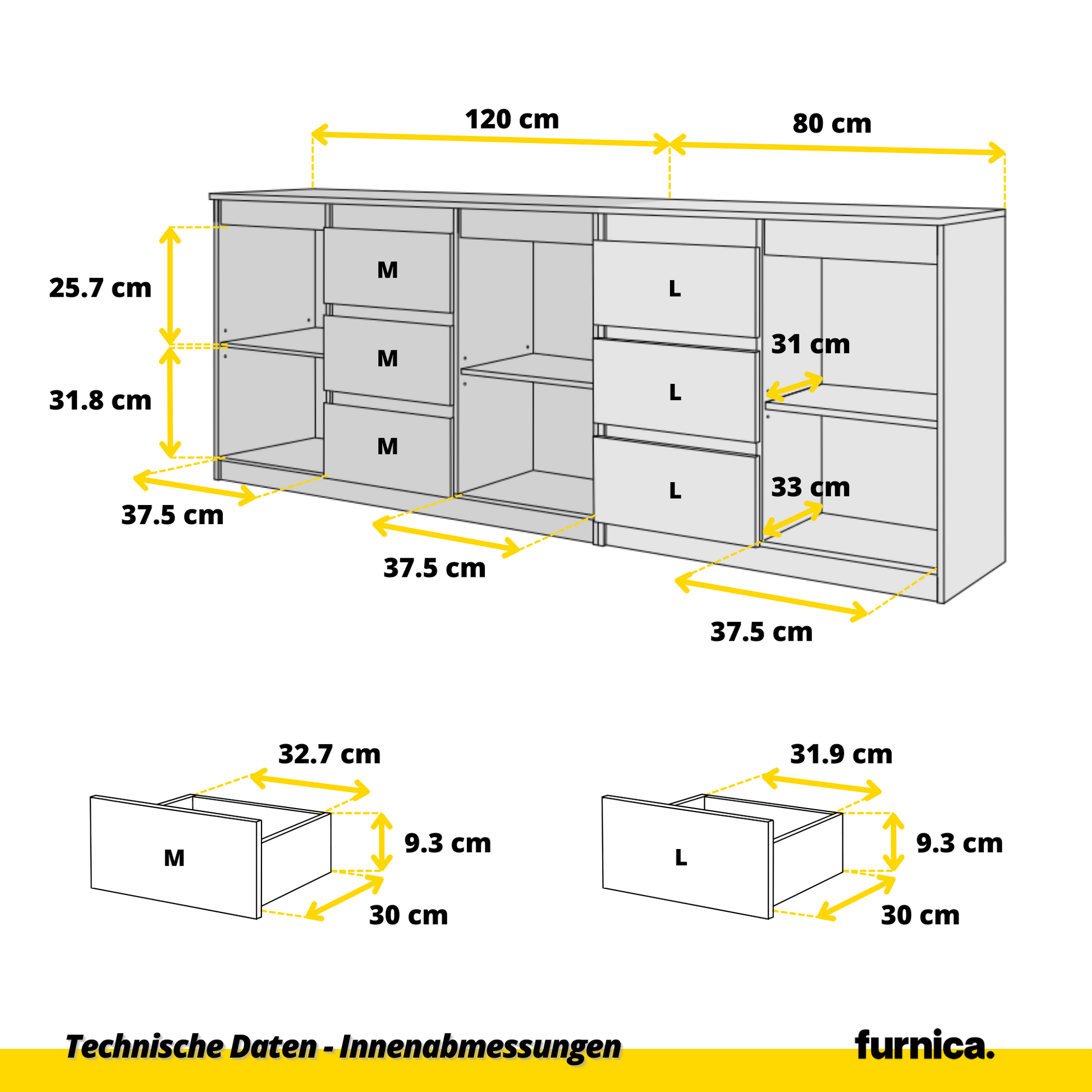 120 cm
80 cm
25.7 cm
31.8 cm
M
M
M
L
L
L
31 cm
33 cm
37.5 cm
37.5 cm
37.5 cm

32.7 cm
M
9.3 cm
30 cm

31.9 cm
L
9.3 cm
30 cm

Technische Daten - Innenabmessungen
furnica.