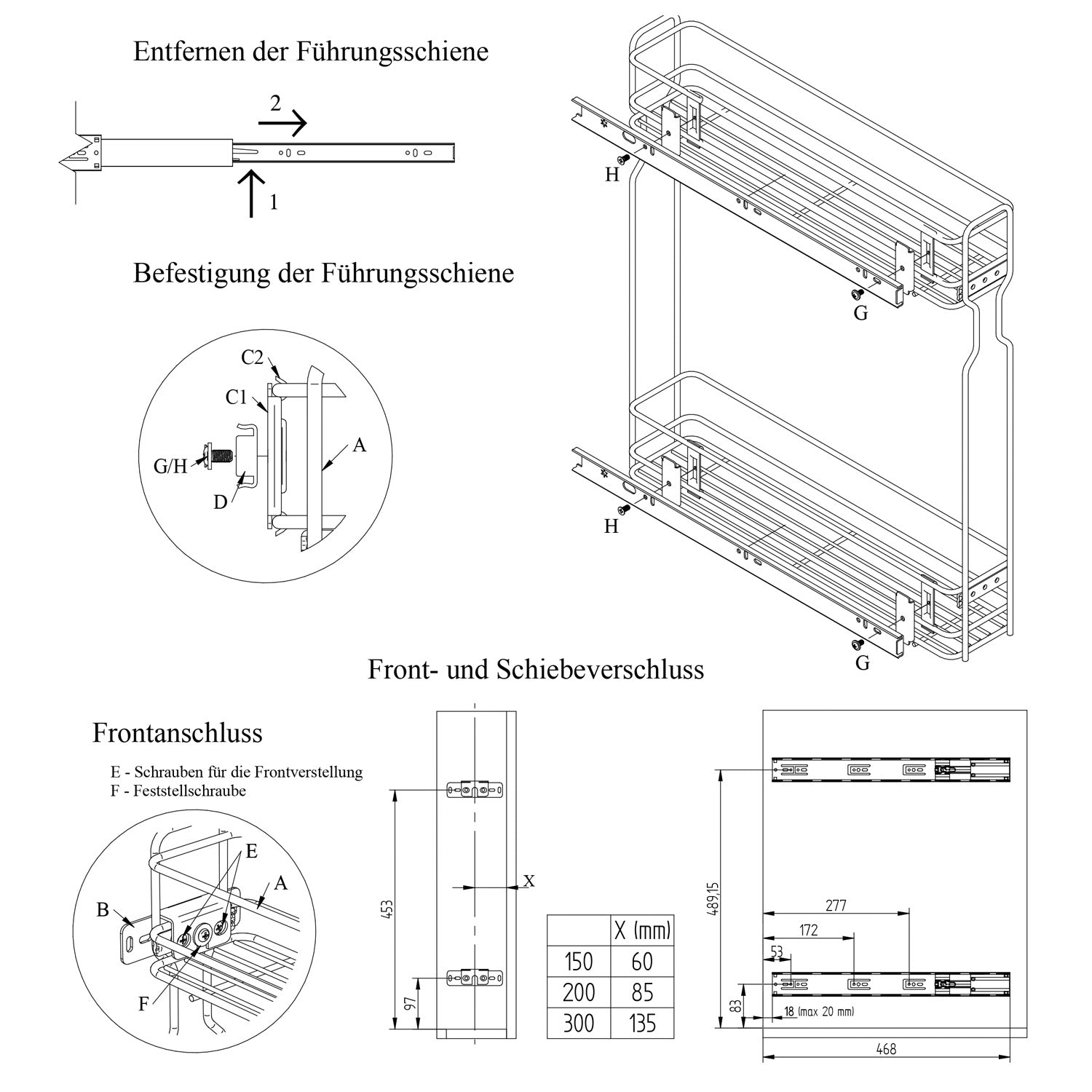 Entfernen der Führungsschiene

2

1

Befestigung der Führungsschiene

C2

C1

G/H

D

A

H

G

H

G

Front- und Schiebeverschluss

Frontanschluss

E - Schrauben für die Frontverstellung
F - Feststellschraube

E

A

B

F

453

97

X

| | X (mm) |
|---|---|
| 150 | 60 |
| 200 | 85 |
| 300 | 135 |

489,15

277

172

53

83

18 (max 20 mm)

468