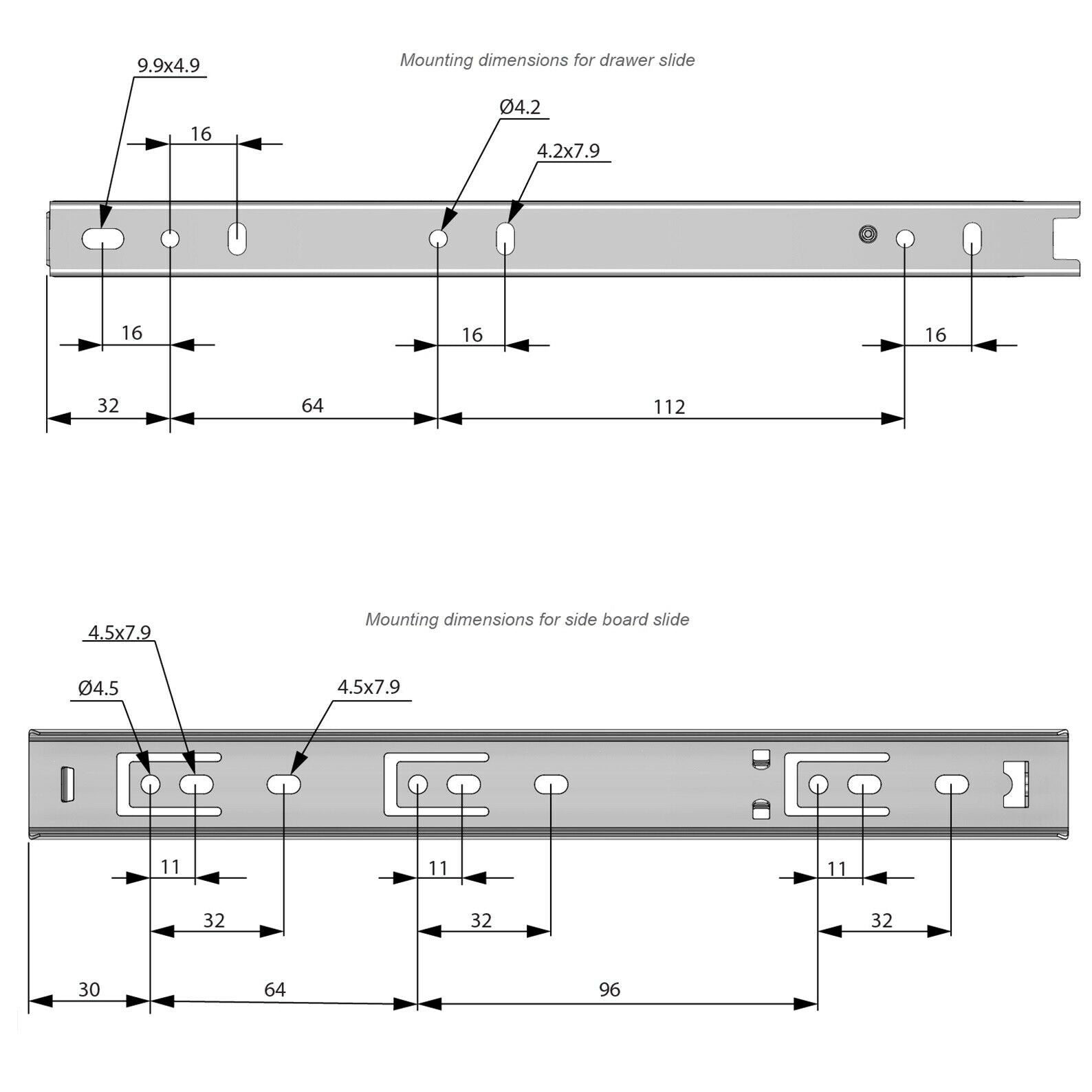 Mounting dimensions for drawer slide

9.9x4.9

16

Ø4.2

4.2x7.9

16

16

16

32

64

112

Mounting dimensions for side board slide

4.5x7.9

Ø4.5

4.5x7.9

11

11

11

32

32

32

30

64

96