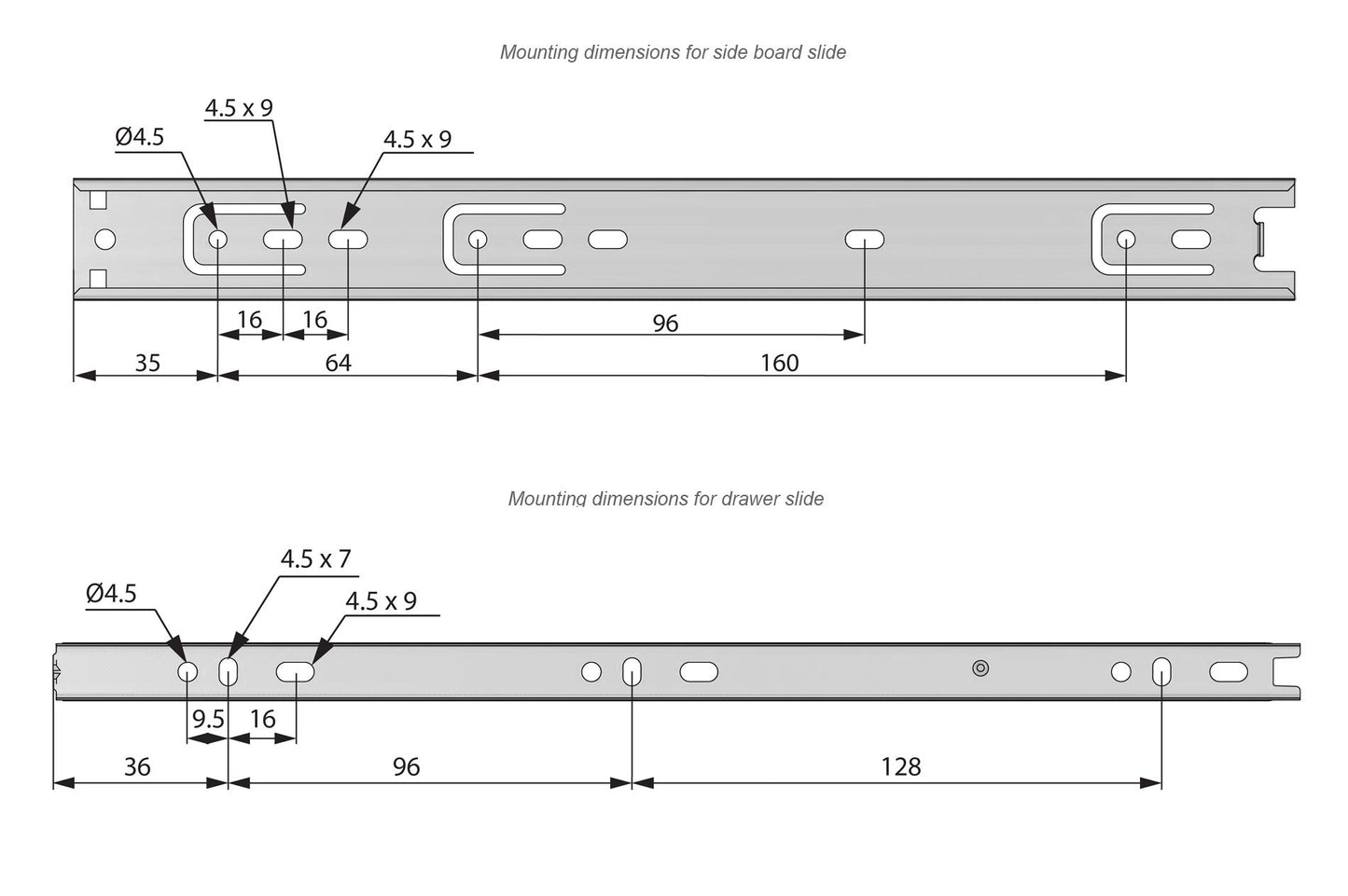 Mounting dimensions for side board slide

4.5 x 9

Ø4.5

4.5 x 9

16

16

96

35

64

160

Mounting dimensions for drawer slide

4.5 x 7

Ø4.5

4.5 x 9

9.5

16

36

96

128