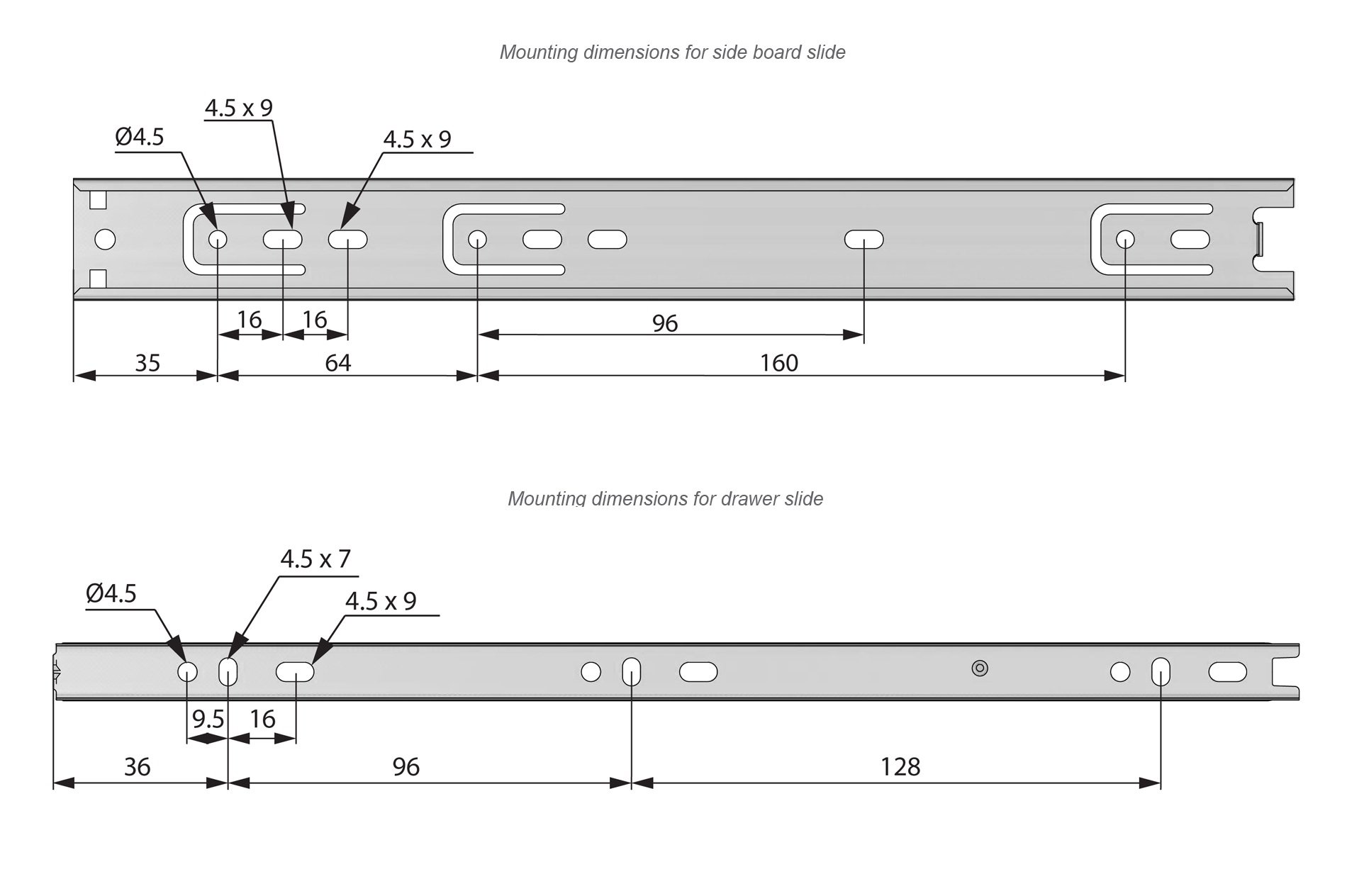 Mounting dimensions for side board slide

4.5 x 9

Ø4.5

4.5 x 9

16 16

96

35 64 160

Mounting dimensions for drawer slide

4.5 x 7

Ø4.5

4.5 x 9

9.5 16

36 96 128