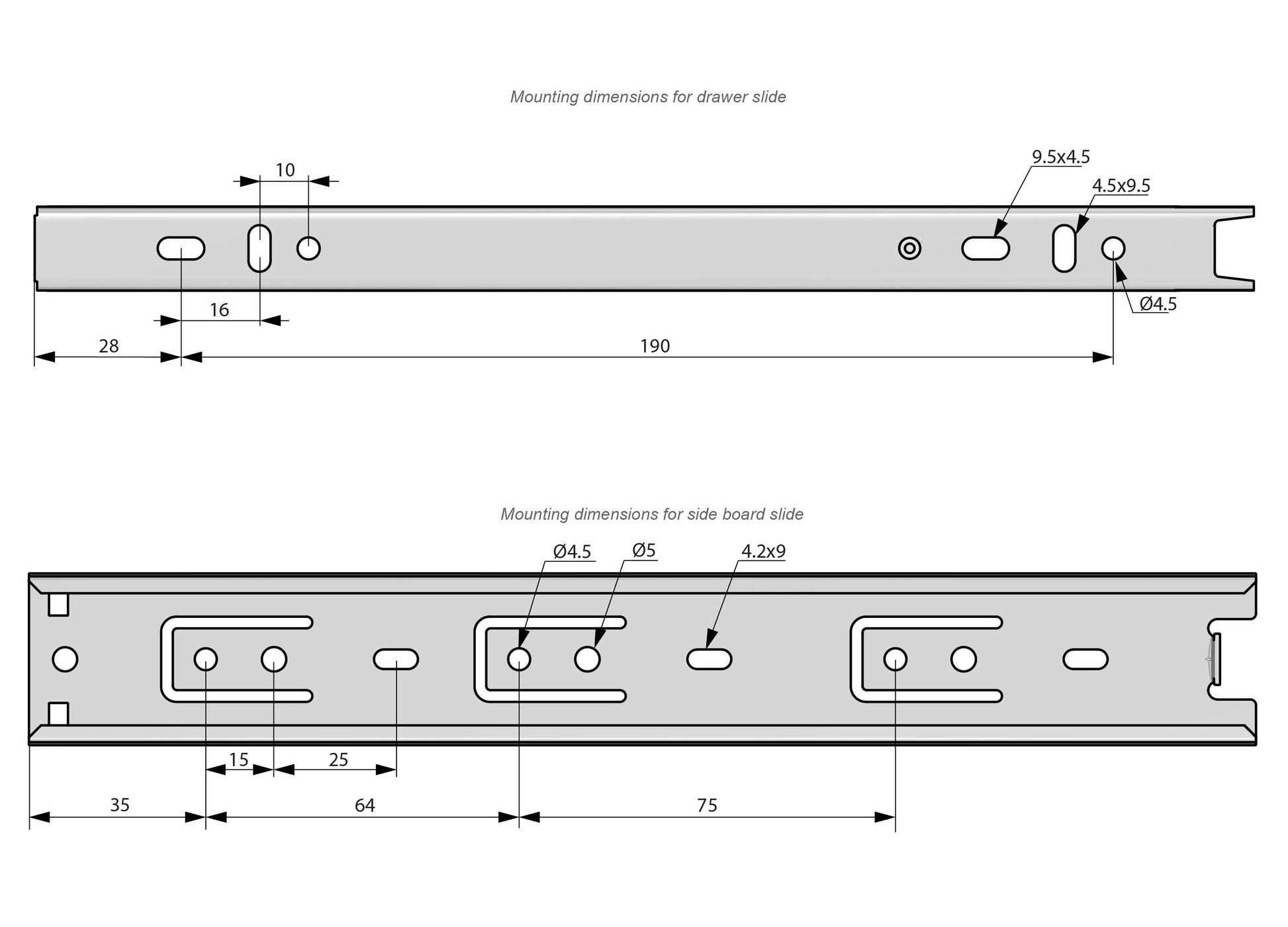 Mounting dimensions for drawer slide

10

9.5x4.5

4.5x9.5

16

Ø4.5

28

190

Mounting dimensions for side board slide

Ø4.5

Ø5

4.2x9

15

25

35

64

75