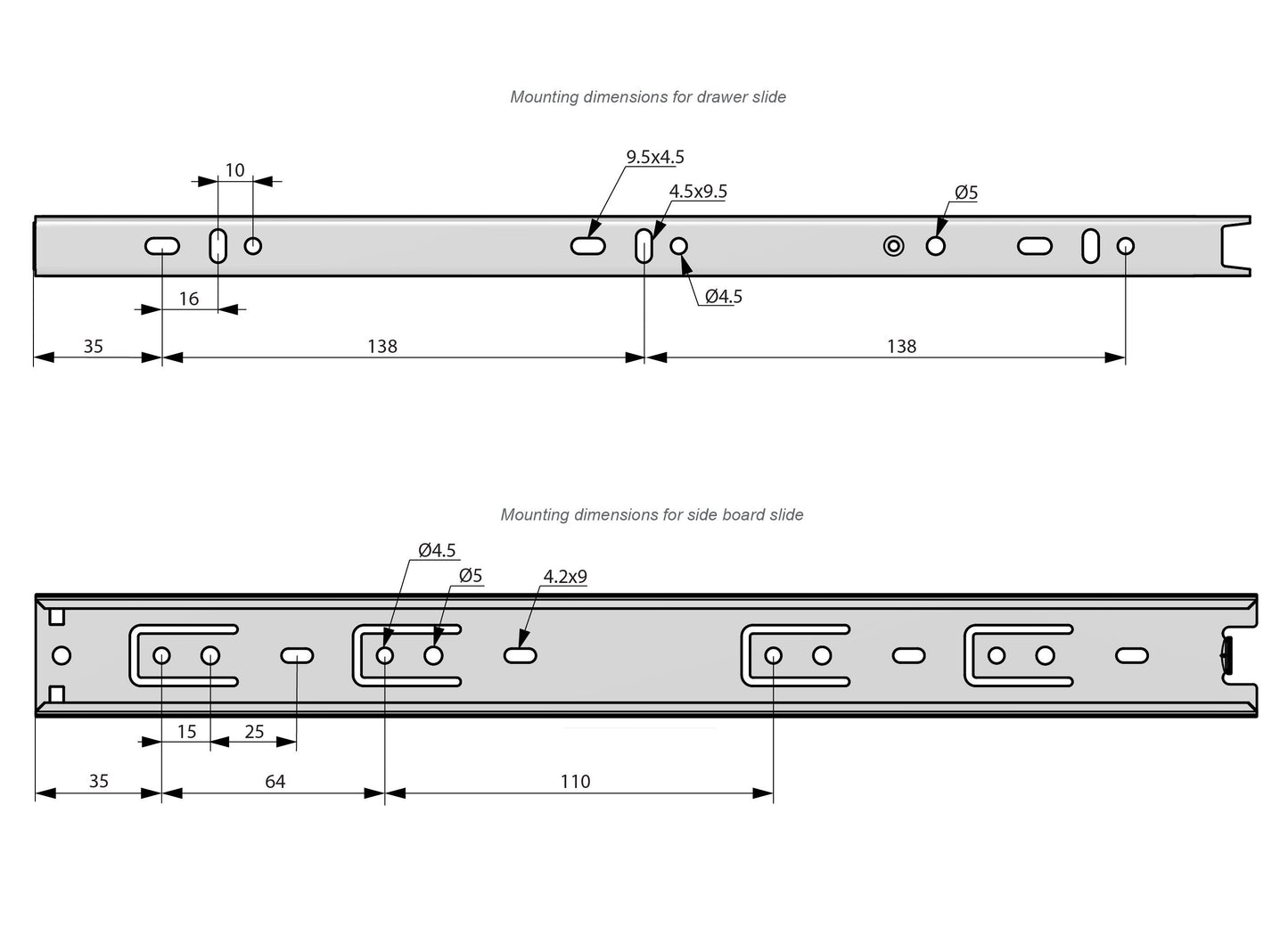 Mounting dimensions for drawer slide

10

9.5x4.5

4.5x9.5

Ø5

16

Ø4.5

35

138

138

Mounting dimensions for side board slide

Ø4.5

Ø5

4.2x9

15

25

35

64

110