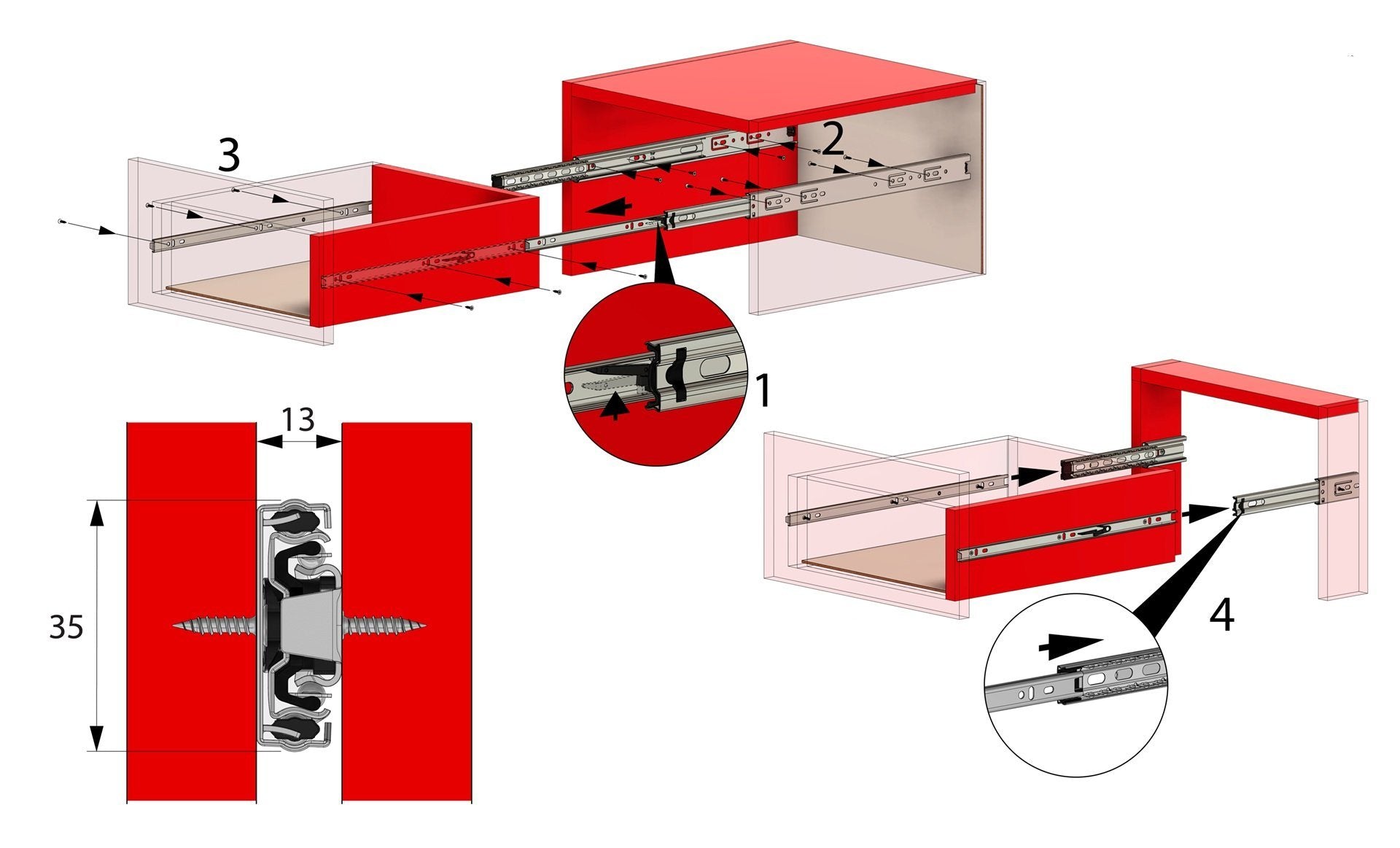 3

2

1

13

35

4