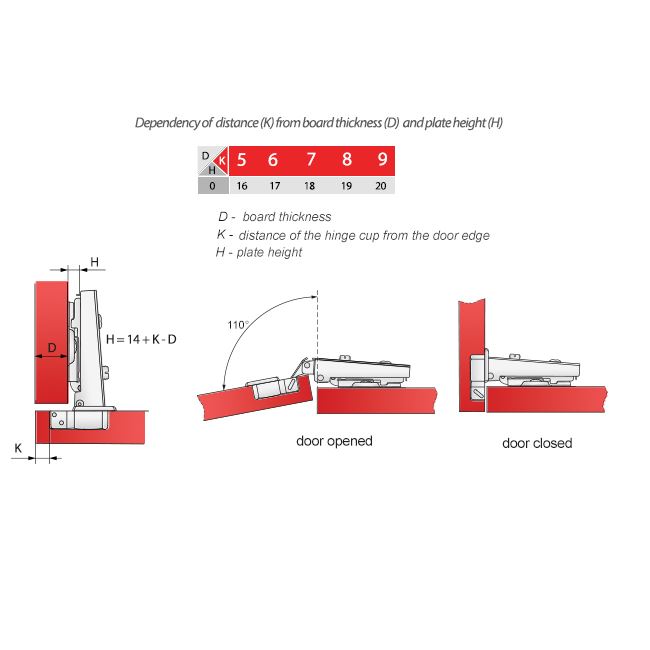 Dependency of distance (K) from board thickness (D) and plate height (H)

| D K H | 5 | 6 | 7 | 8 | 9 |
|---|---|---|---|---|---|
| 0 | 16 | 17 | 18 | 19 | 20 |

D - board thickness
K - distance of the hinge cup from the door edge
H - plate height

H

D

H = 14 + K - D

K

110°

door opened

door closed