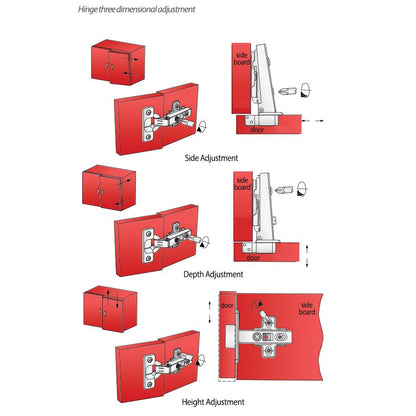 Hinge three dimensional adjustment

side board

door

Side Adjustment

side board

door

Depth Adjustment

door

side board

Height Adjustment