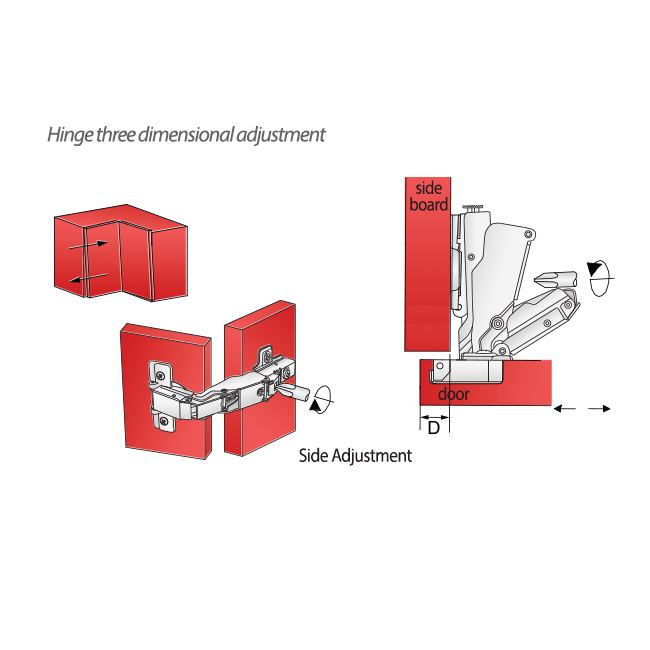 Hinge three dimensional adjustment

side board

door

D

Side Adjustment