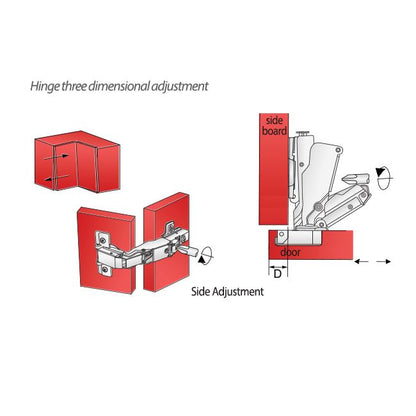 Hinge three dimensional adjustment

side board

door

D

Side Adjustment