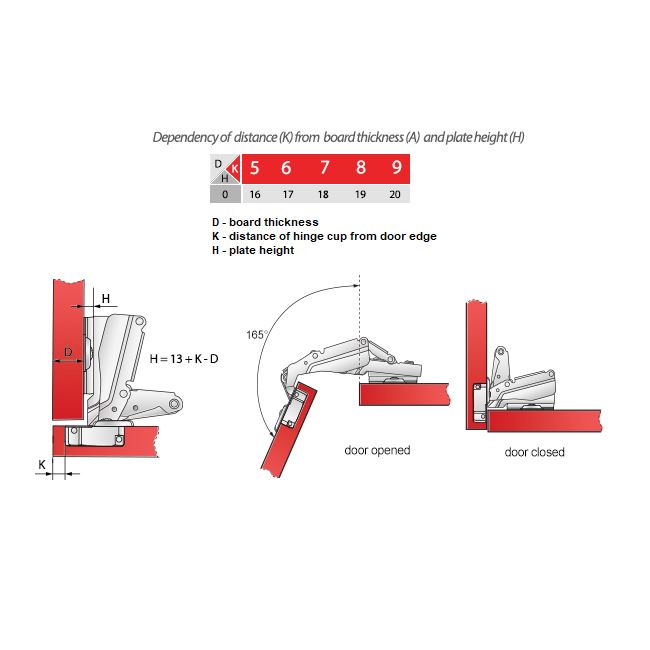 Dependency of distance (K) from board thickness (A) and plate height (H)

| D K H | 5 | 6 | 7 | 8 | 9 |
|---|---|---|---|---|---|
| 0 | 16 | 17 | 18 | 19 | 20 |

D - board thickness
K - distance of hinge cup from door edge
H - plate height

H

D

$H = 13 + K - D$

K

165°

door opened

door closed