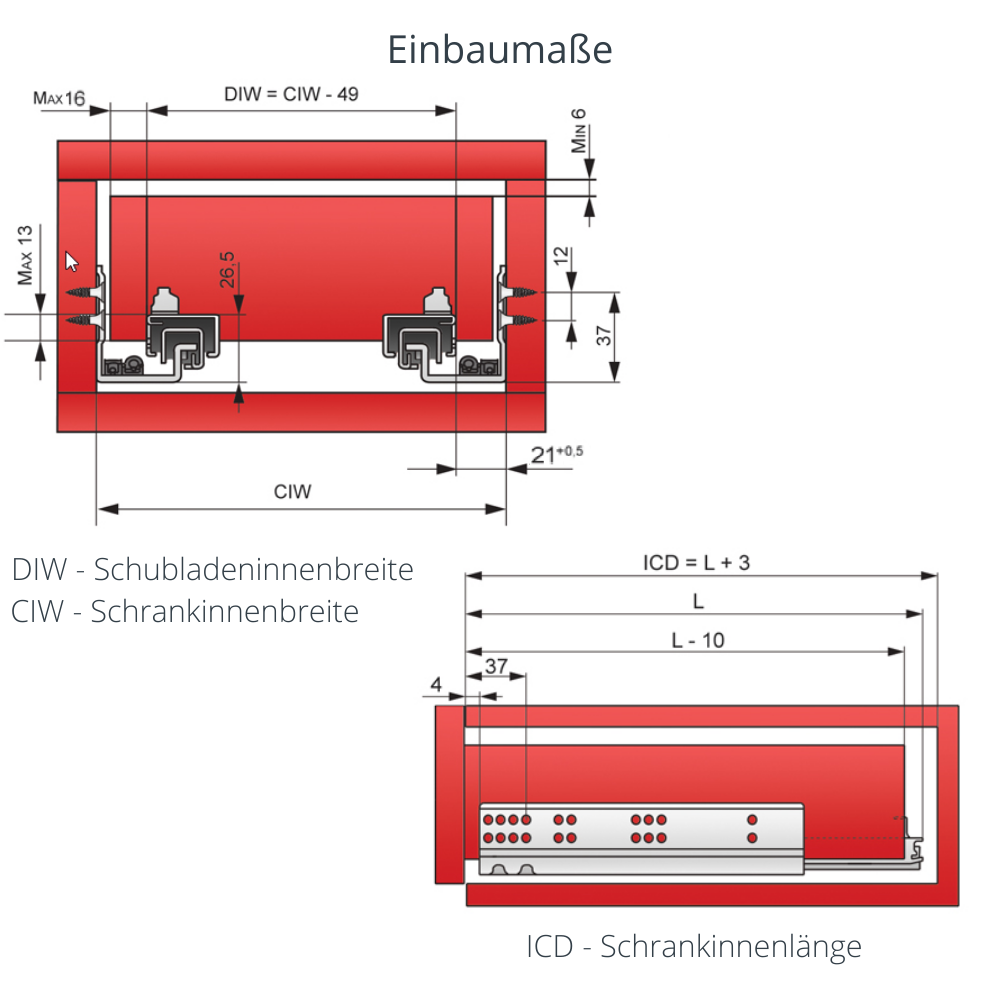 Einbaumaße

MAX 16

DIW = CIW - 49

MIN 6

MAX 13

26,5

12

37

$21^{+0,5}$

CIW

DIW - Schubladeninnenbreite
CIW - Schrankinnenbreite

ICD = L + 3

L

L - 10

37

4

ICD - Schrankinnenlänge