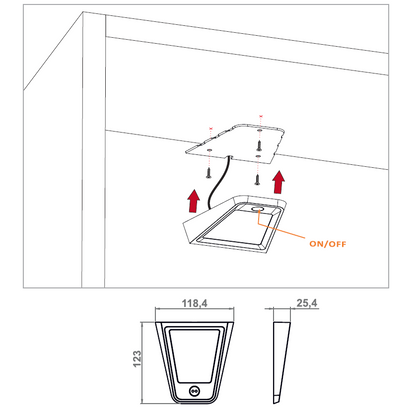 ON/OFF

118,4

25,4

123