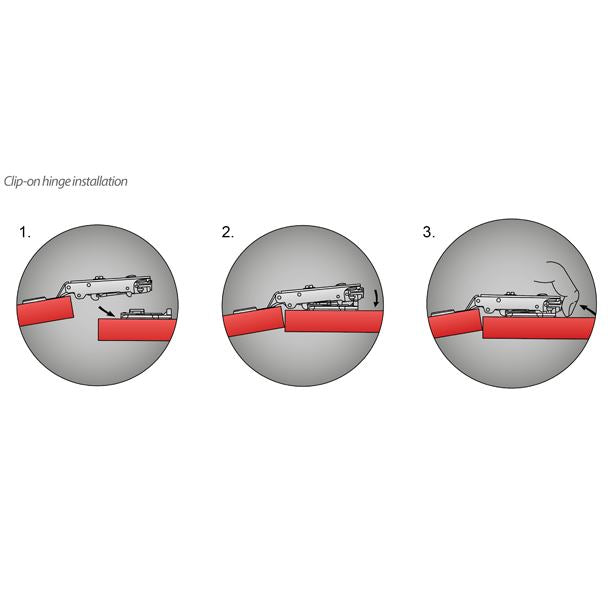 Clip-on hinge installation

1.

2.

3.