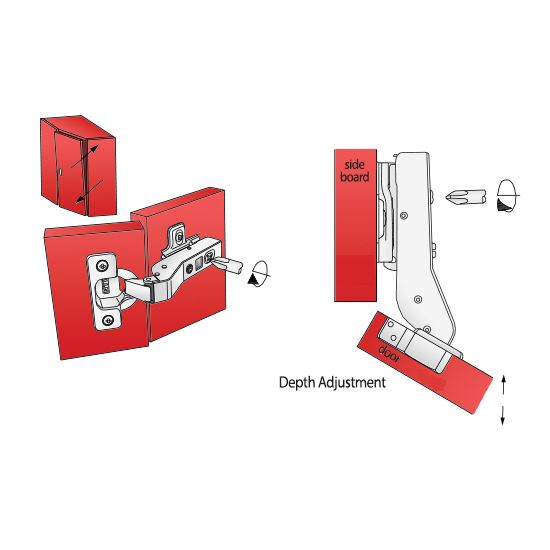 side board

door

Depth Adjustment