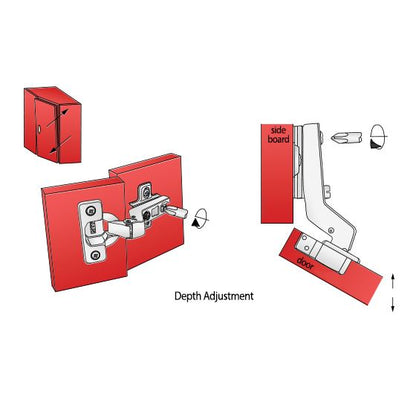 side board

door

Depth Adjustment