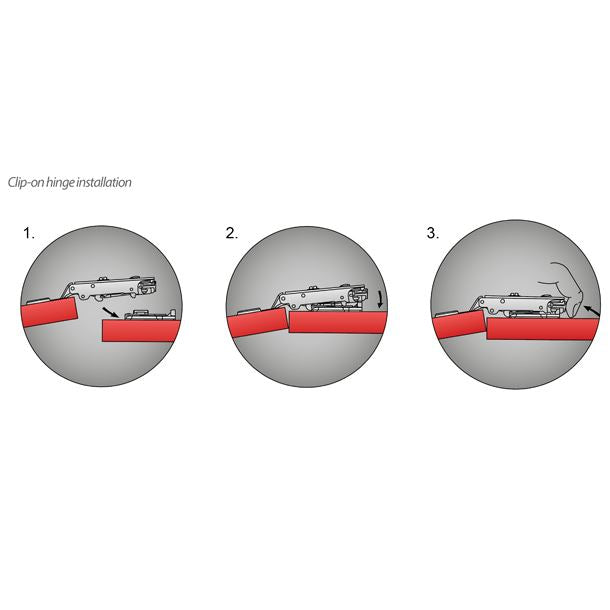 Clip-on hinge installation

1.

2.

3.