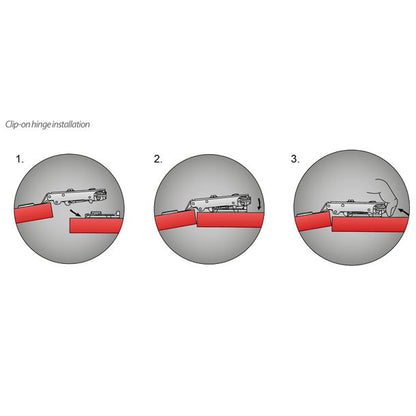 Clip-on hinge installation

1.

2.

3.