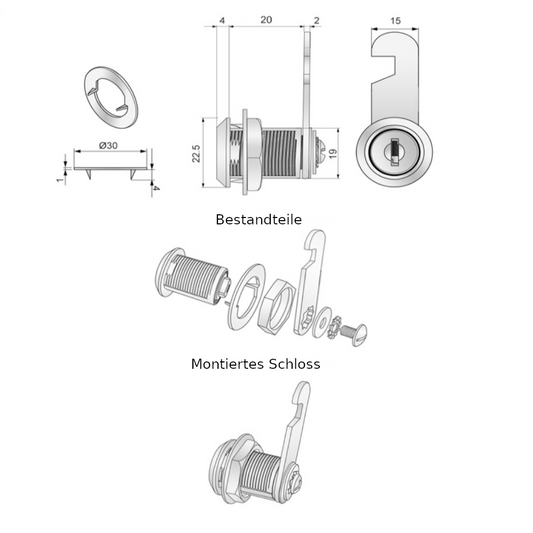 4
20
2
15
Ø30
1
4
22.5
19

Bestandteile

Montiertes Schloss