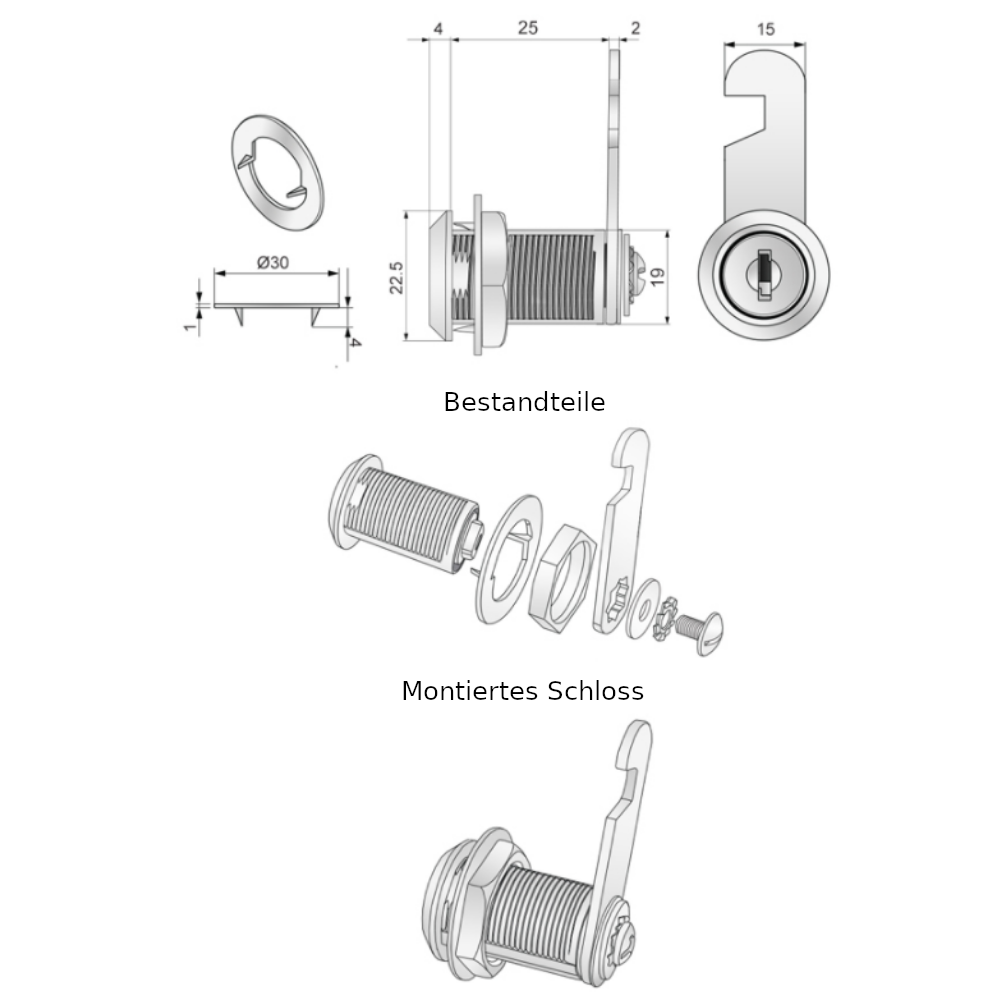 4
25
2
15
Ø30
1
4
22.5
19

Bestandteile

Montiertes Schloss