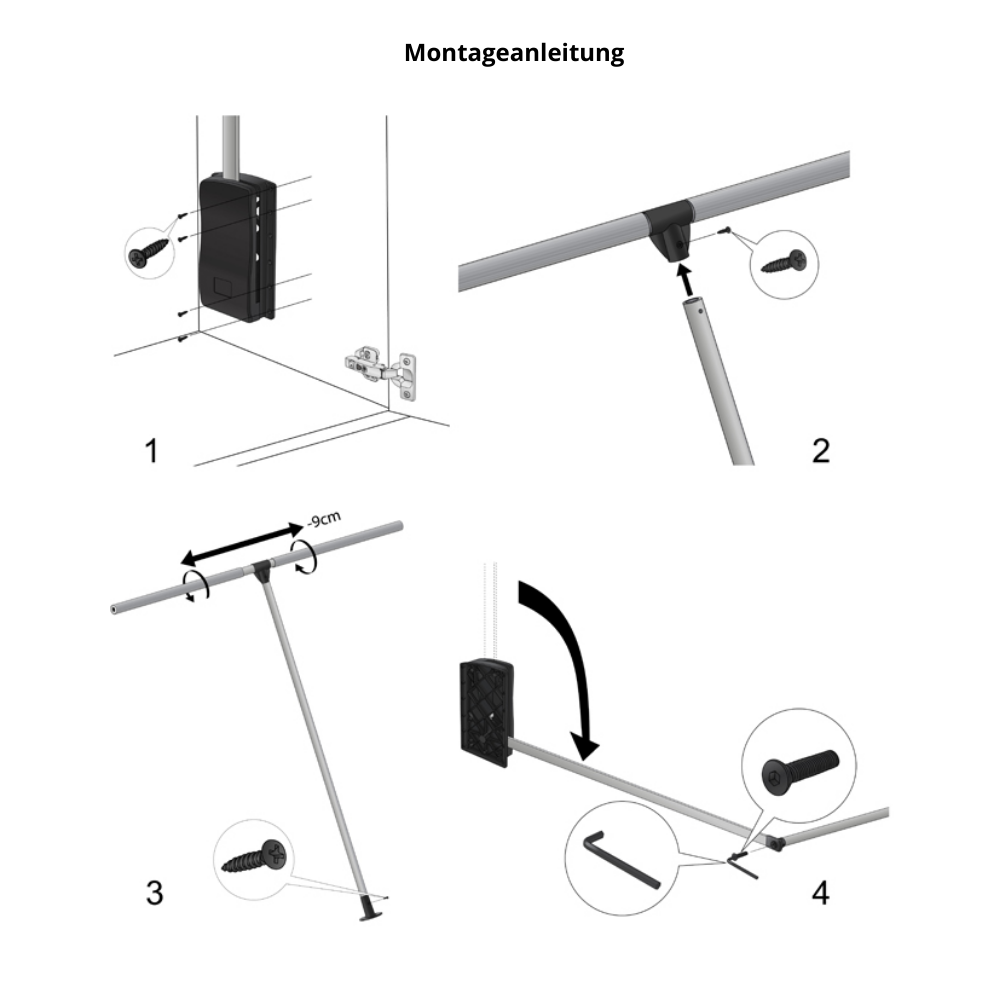 Montageanleitung

1

2

-9cm

3

4