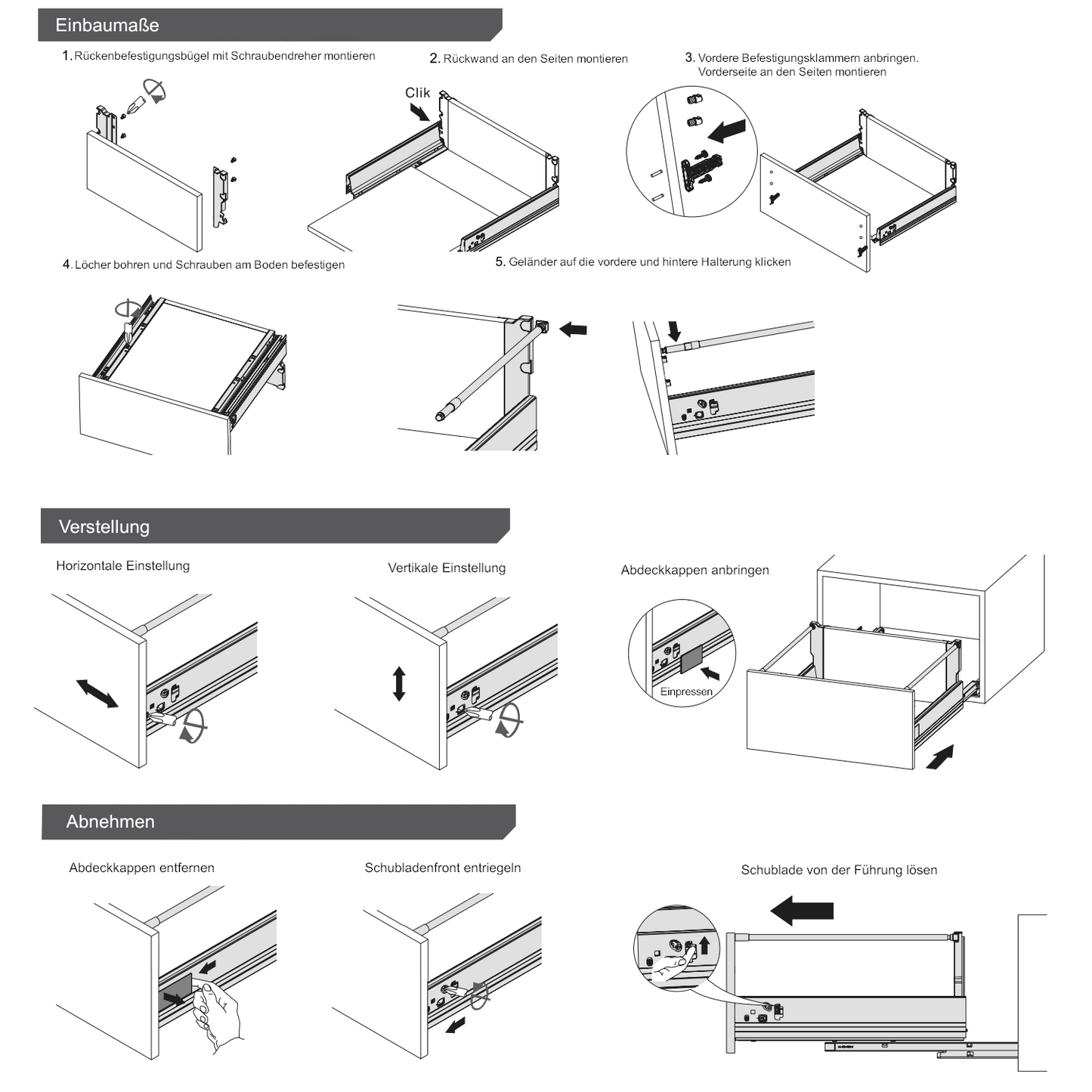 Einbaumaße

1. Rückenbefestigungsbügel mit Schraubendreher montieren

2. Rückwand an den Seiten montieren

Clik

3. Vordere Befestigungsklammern anbringen. Vorderseite an den Seiten montieren

4. Löcher bohren und Schrauben am Boden befestigen

5. Geländer auf die vordere und hintere Halterung klicken

Verstellung

Horizontale Einstellung

Vertikale Einstellung

Abdeckkappen anbringen

Einpressen

Abnehmen

Abdeckkappen entfernen

Schubladenfront entriegeln

Schublade von der Führung lösen