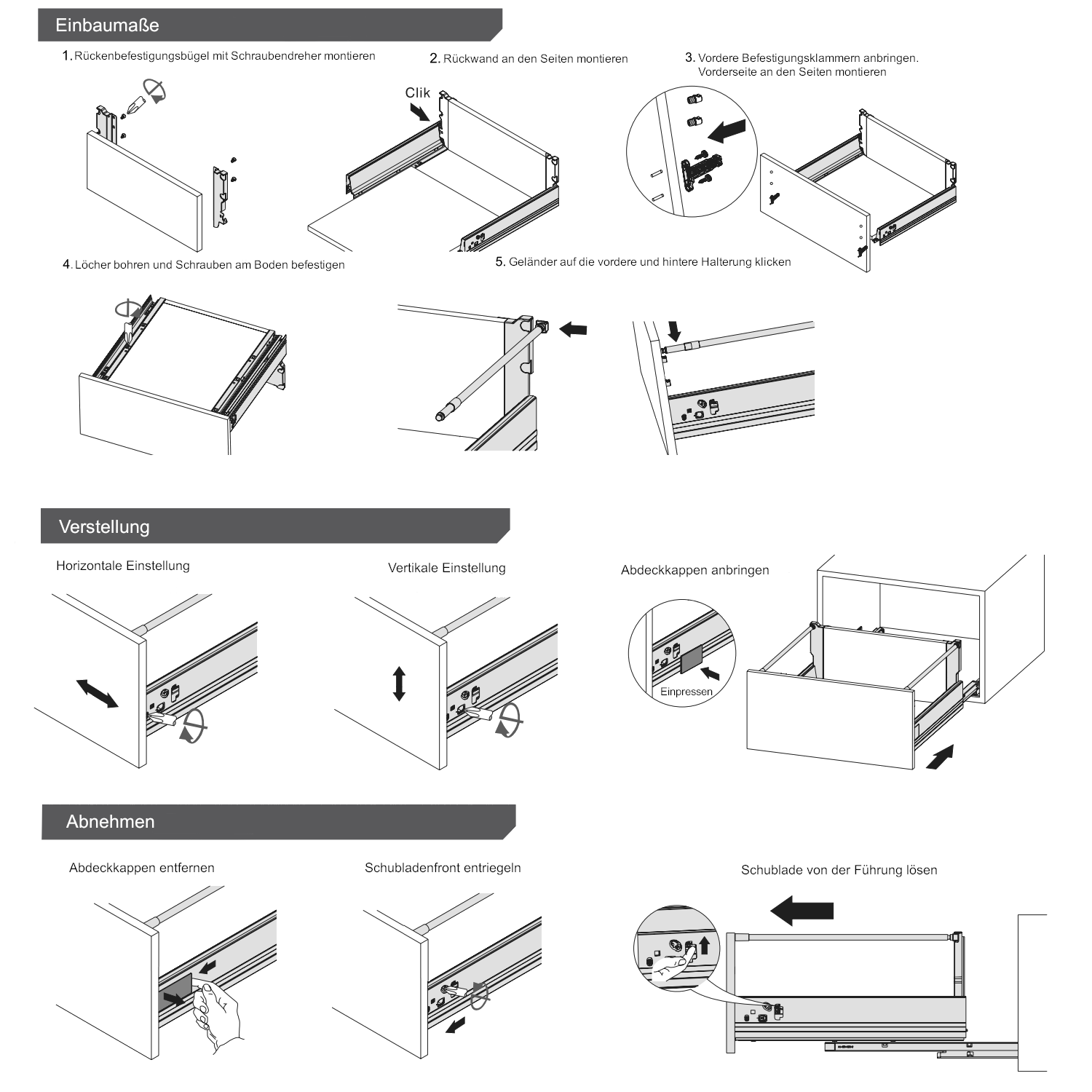 Einbaumaße

1. Rückenbefestigungsbügel mit Schraubendreher montieren

2. Rückwand an den Seiten montieren

Clik

3. Vordere Befestigungsklammern anbringen. Vorderseite an den Seiten montieren

4. Löcher bohren und Schrauben am Boden befestigen

5. Geländer auf die vordere und hintere Halterung klicken

Verstellung

Horizontale Einstellung

Vertikale Einstellung

Abdeckkappen anbringen

Einpressen

Abnehmen

Abdeckkappen entfernen

Schubladenfront entriegeln

Schublade von der Führung lösen