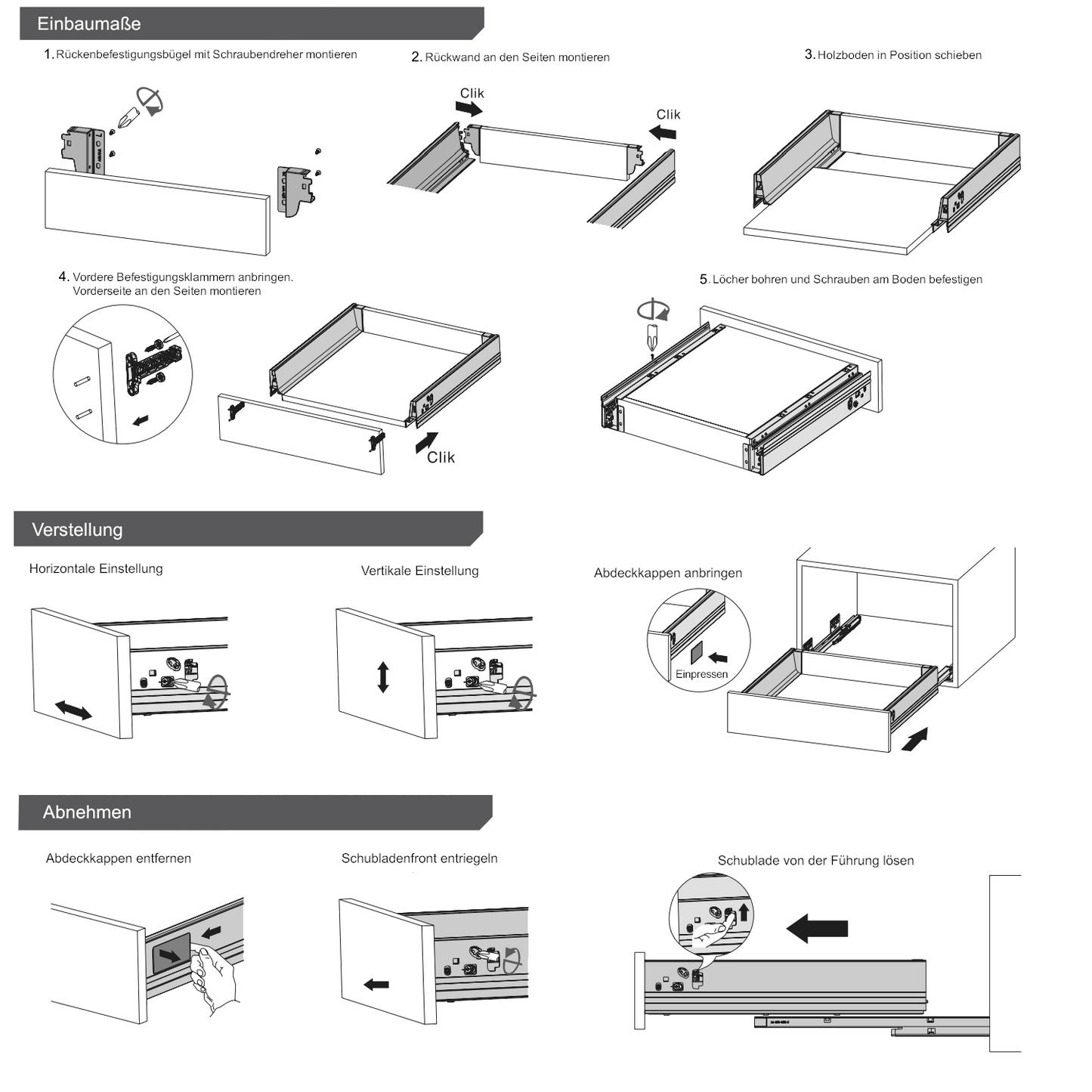 Einbaumaße

1. Rückenbefestigungsbügel mit Schraubendreher montieren

2. Rückwand an den Seiten montieren

Clik

Clik

3. Holzboden in Position schieben

4. Vordere Befestigungsklammern anbringen. Vorderseite an den Seiten montieren

Clik

5. Löcher bohren und Schrauben am Boden befestigen

Verstellung

Horizontale Einstellung

Vertikale Einstellung

Abdeckkappen anbringen

Einpressen

Abnehmen

Abdeckkappen entfernen

Schubladenfront entriegeln

Schublade von der Führung lösen