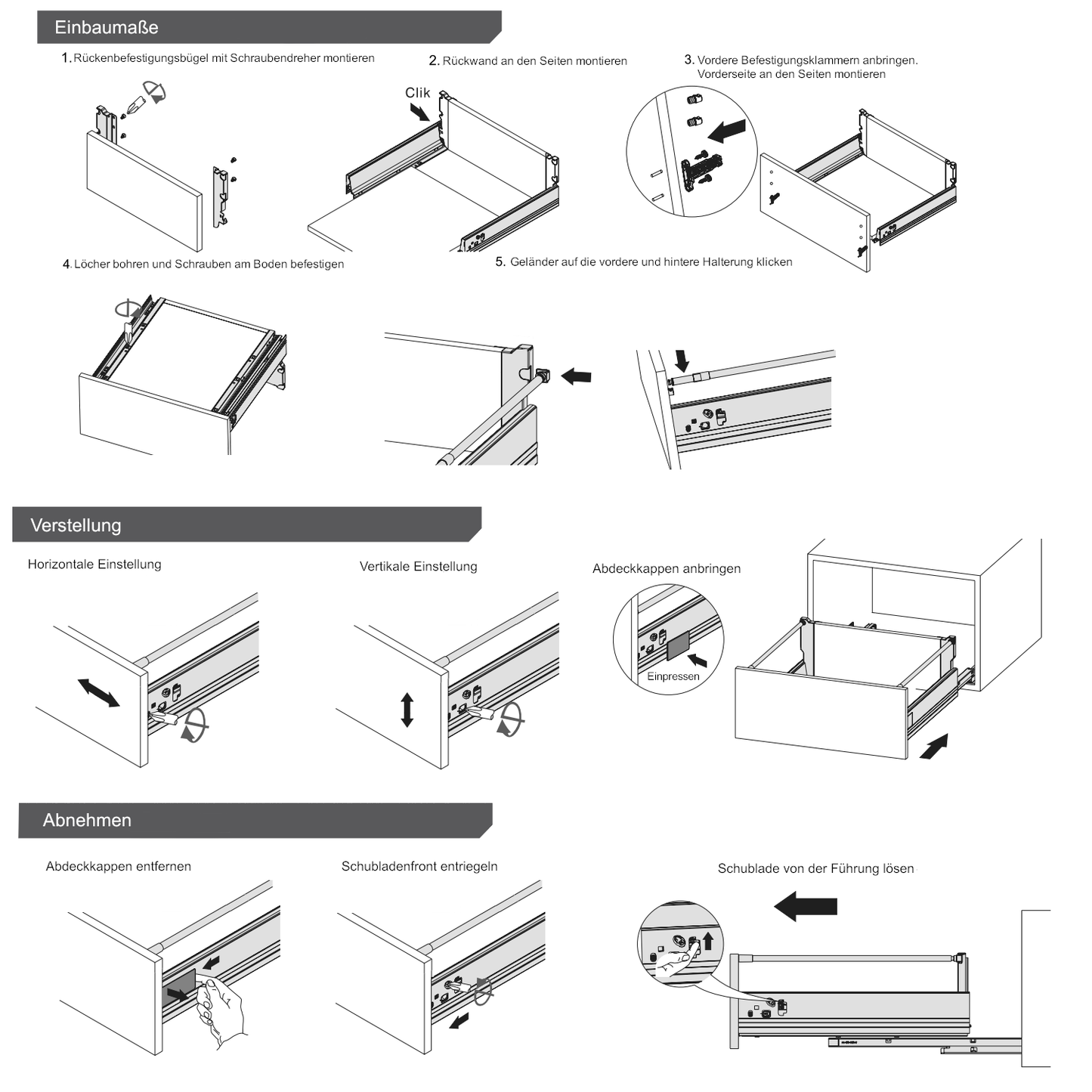 Einbaumaße

1. Rückenbefestigungsbügel mit Schraubendreher montieren

2. Rückwand an den Seiten montieren

Clik

3. Vordere Befestigungsklammern anbringen. Vorderseite an den Seiten montieren

4. Löcher bohren und Schrauben am Boden befestigen

5. Geländer auf die vordere und hintere Halterung klicken

Verstellung

Horizontale Einstellung

Vertikale Einstellung

Abdeckkappen anbringen

Einpressen

Abnehmen

Abdeckkappen entfernen

Schubladenfront entriegeln

Schublade von der Führung lösen