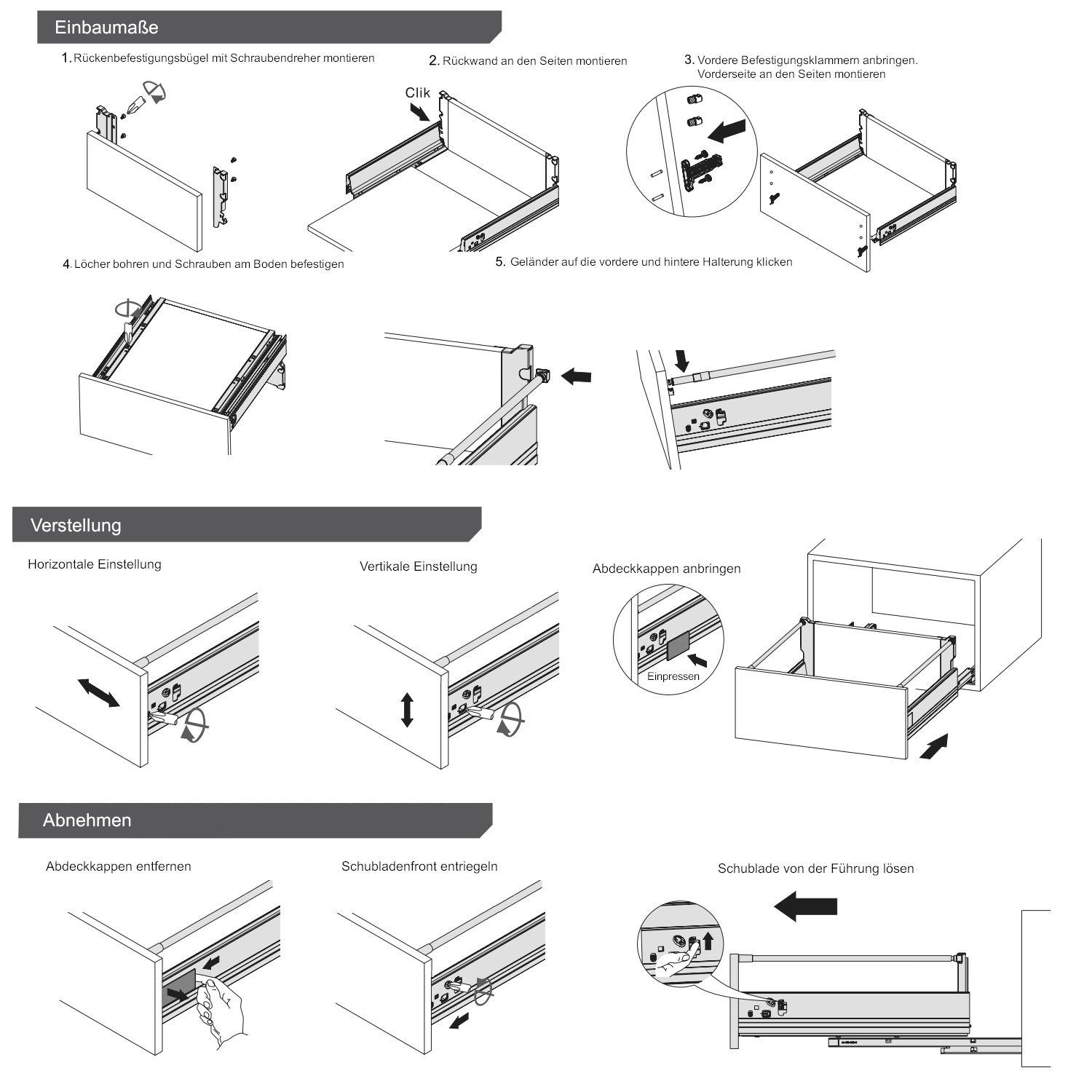 Einbaumaße

1. Rückenbefestigungsbügel mit Schraubendreher montieren

2. Rückwand an den Seiten montieren

Clik

3. Vordere Befestigungsklammern anbringen. Vorderseite an den Seiten montieren

4. Löcher bohren und Schrauben am Boden befestigen

5. Geländer auf die vordere und hintere Halterung klicken

Verstellung

Horizontale Einstellung

Vertikale Einstellung

Abdeckkappen anbringen

Einpressen

Abnehmen

Abdeckkappen entfernen

Schubladenfront entriegeln

Schublade von der Führung lösen