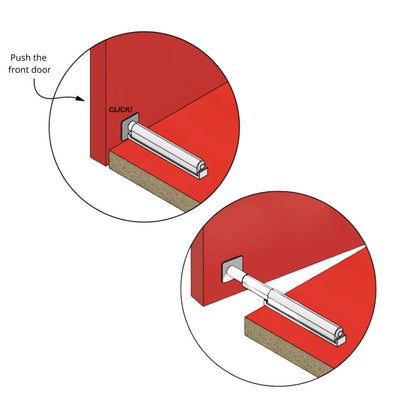 Push the front door

CLICK!