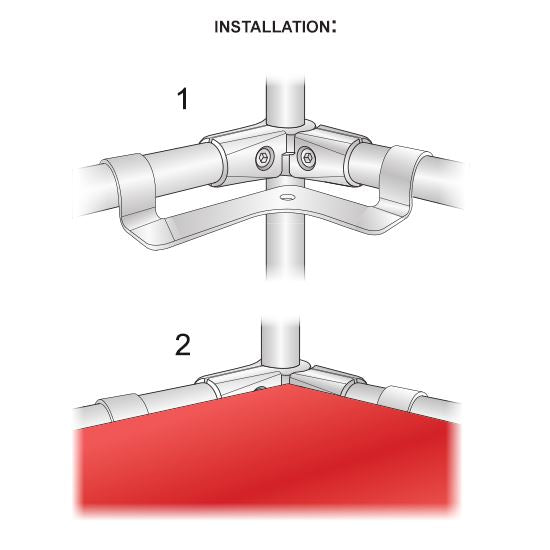 INSTALLATION:

1

2