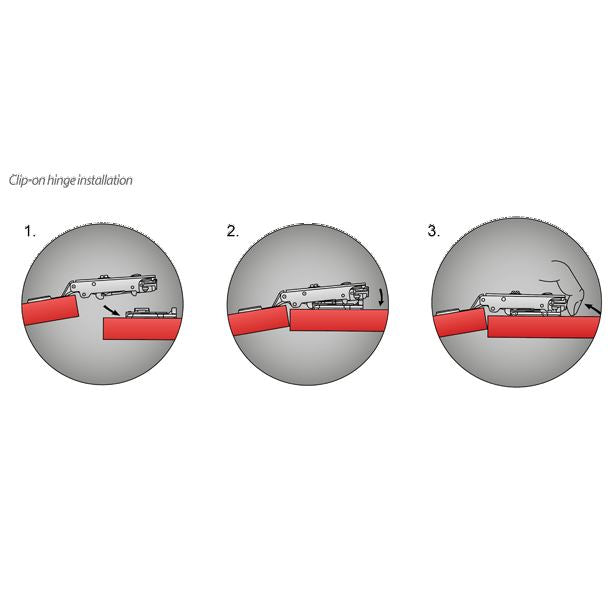 Clip-on hinge installation

1.

2.

3.