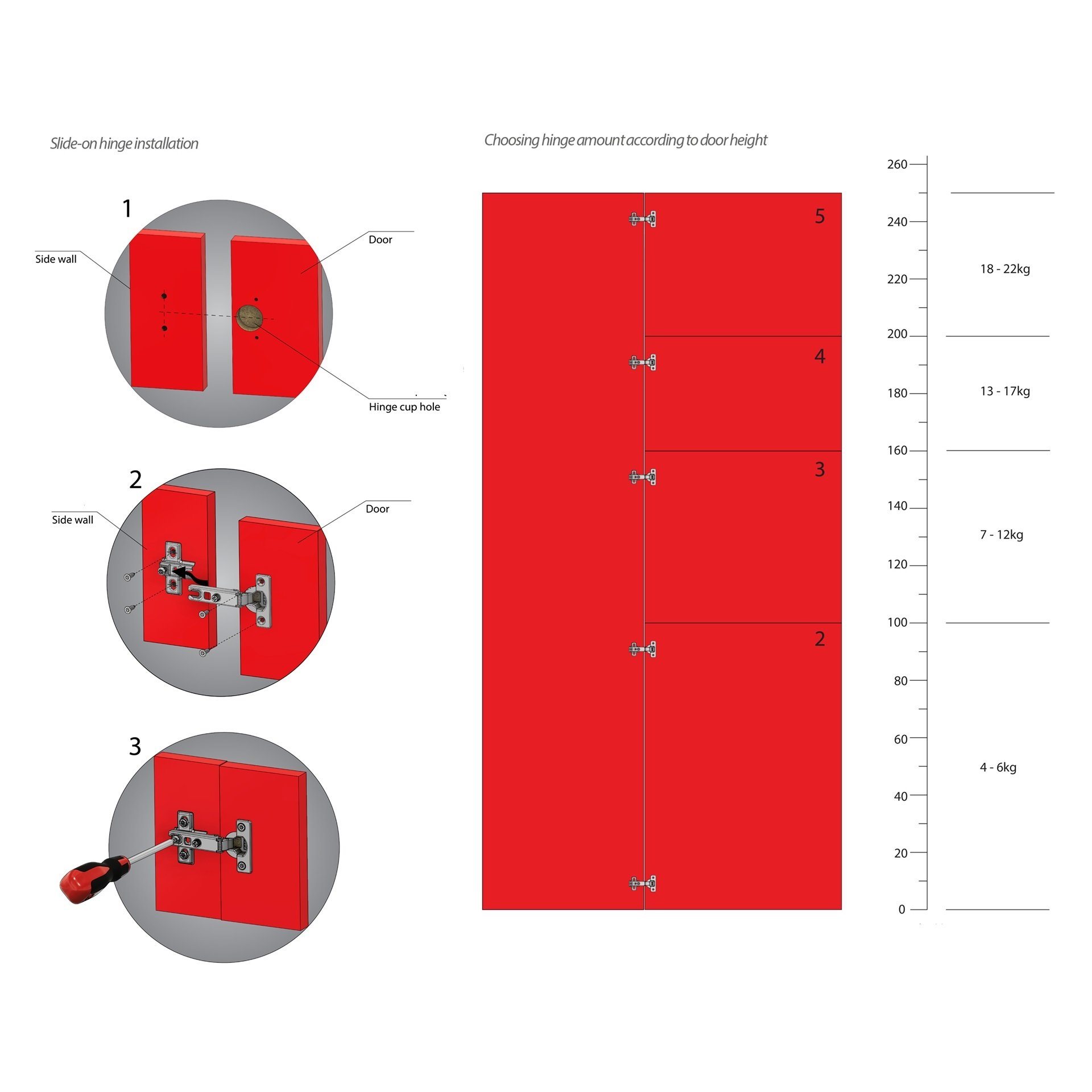 Slide-on hinge installation

1

Side wall

Door

Hinge cup hole

2

Side wall

Door

3

Choosing hinge amount according to door height

5

4

3

2

260
240
220
200
180
160
140
120
100
80
60
40
20
0

18 - 22kg

13 - 17kg

7 - 12kg

4 - 6kg